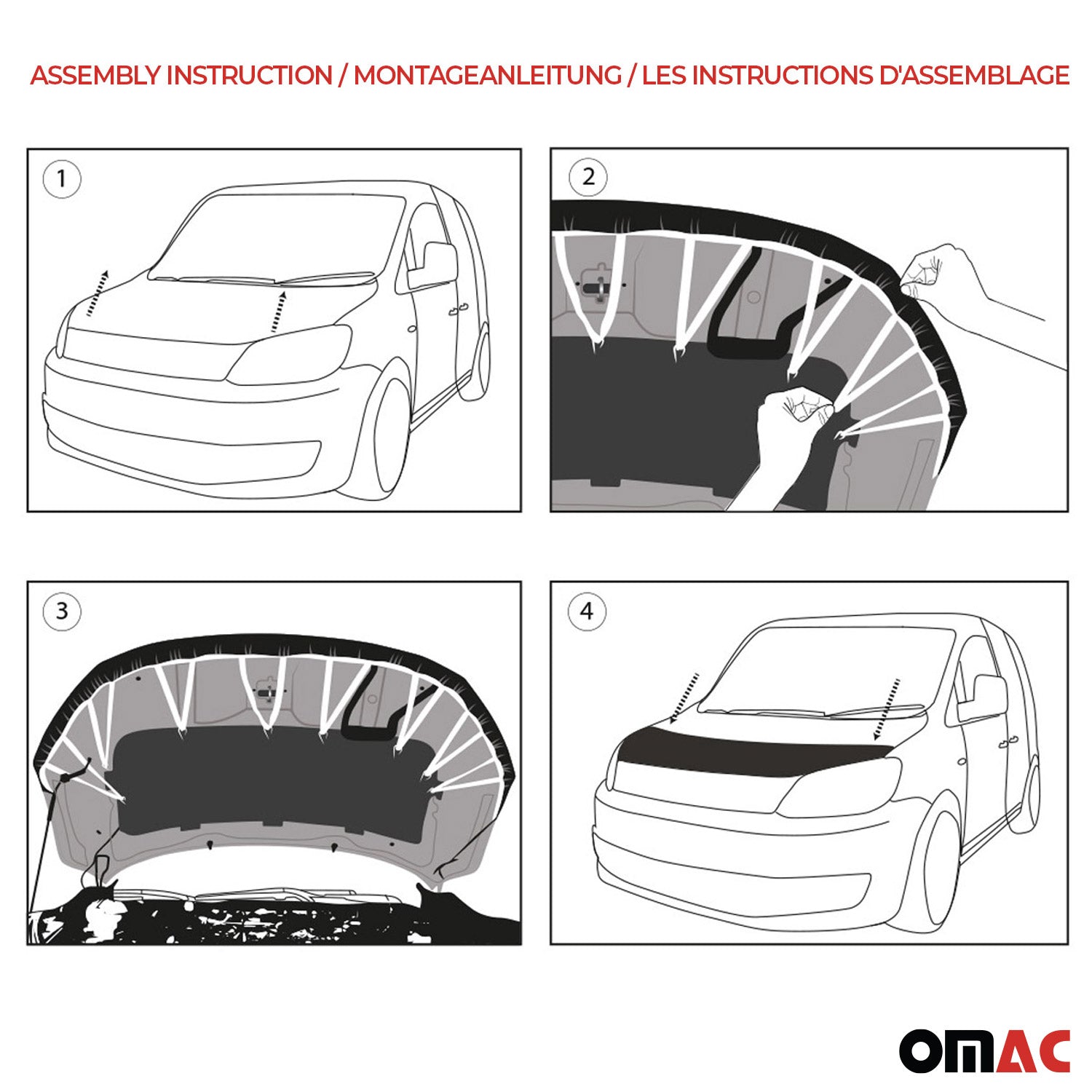 ASSEMBLY INSTRUCTION / MONTAGEANLEITUNG / LES INSTRUCTIONS D'ASSEMBLAGE

1

2

3

4

OMAC