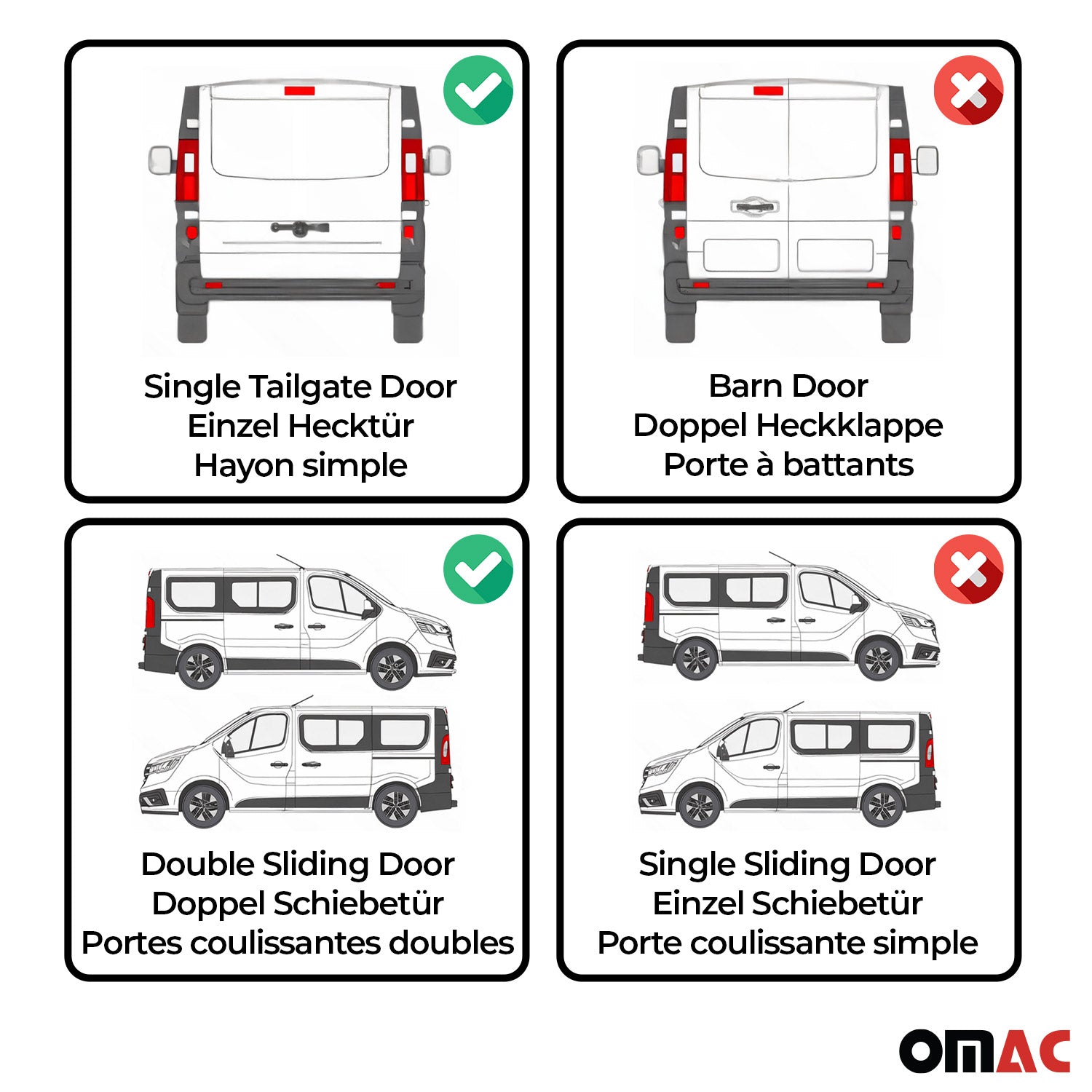 Single Tailgate Door
Einzel Hecktür
Hayon simple

Barn Door
Doppel Heckklappe
Porte à battants

Double Sliding Door
Doppel Schiebetür
Portes coulissantes doubles

Single Sliding Door
Einzel Schiebetür
Porte coulissante simple

OMAC