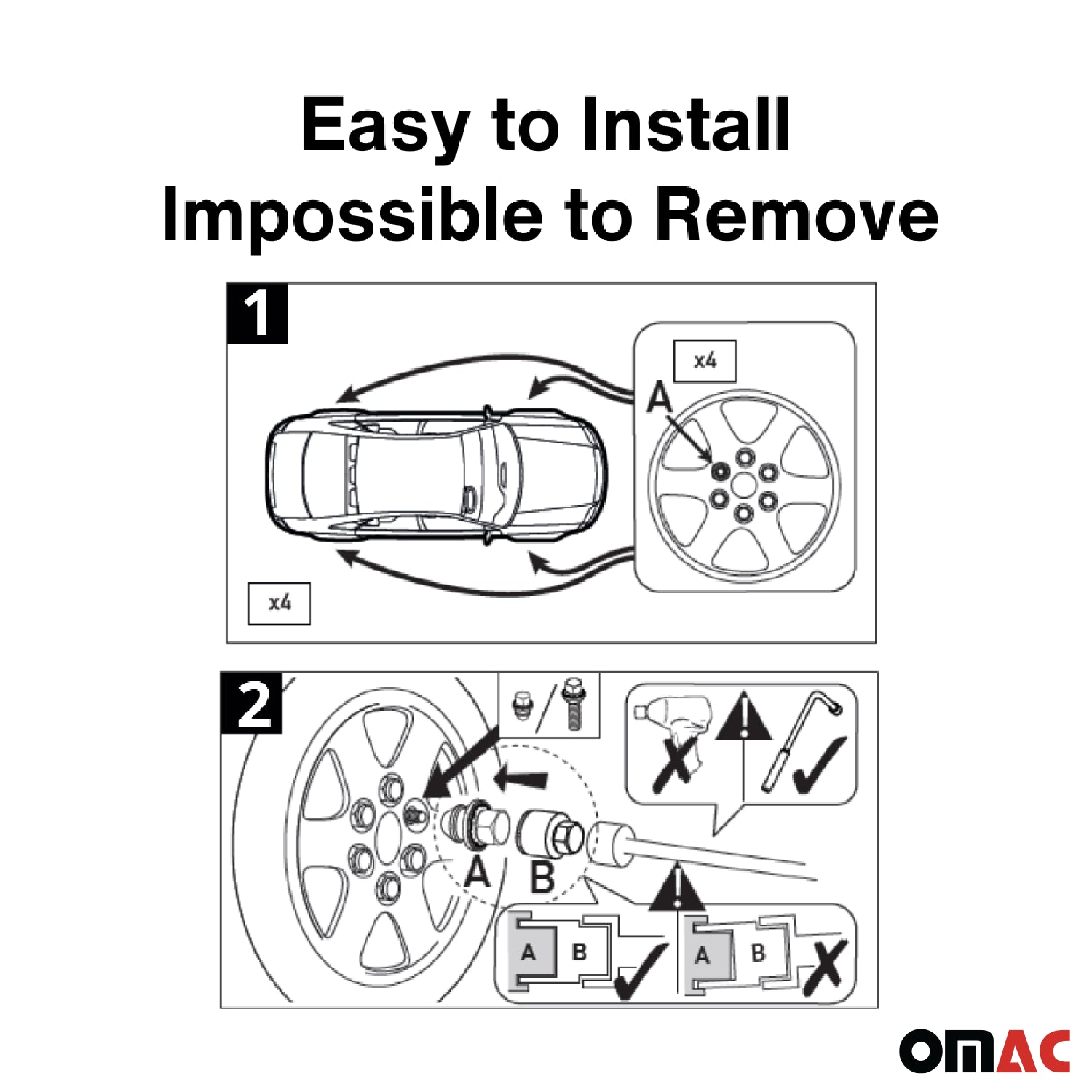 Easy to Install
Impossible to Remove

1

x4

A

x4

2

A

B

A B

A B

OMAC