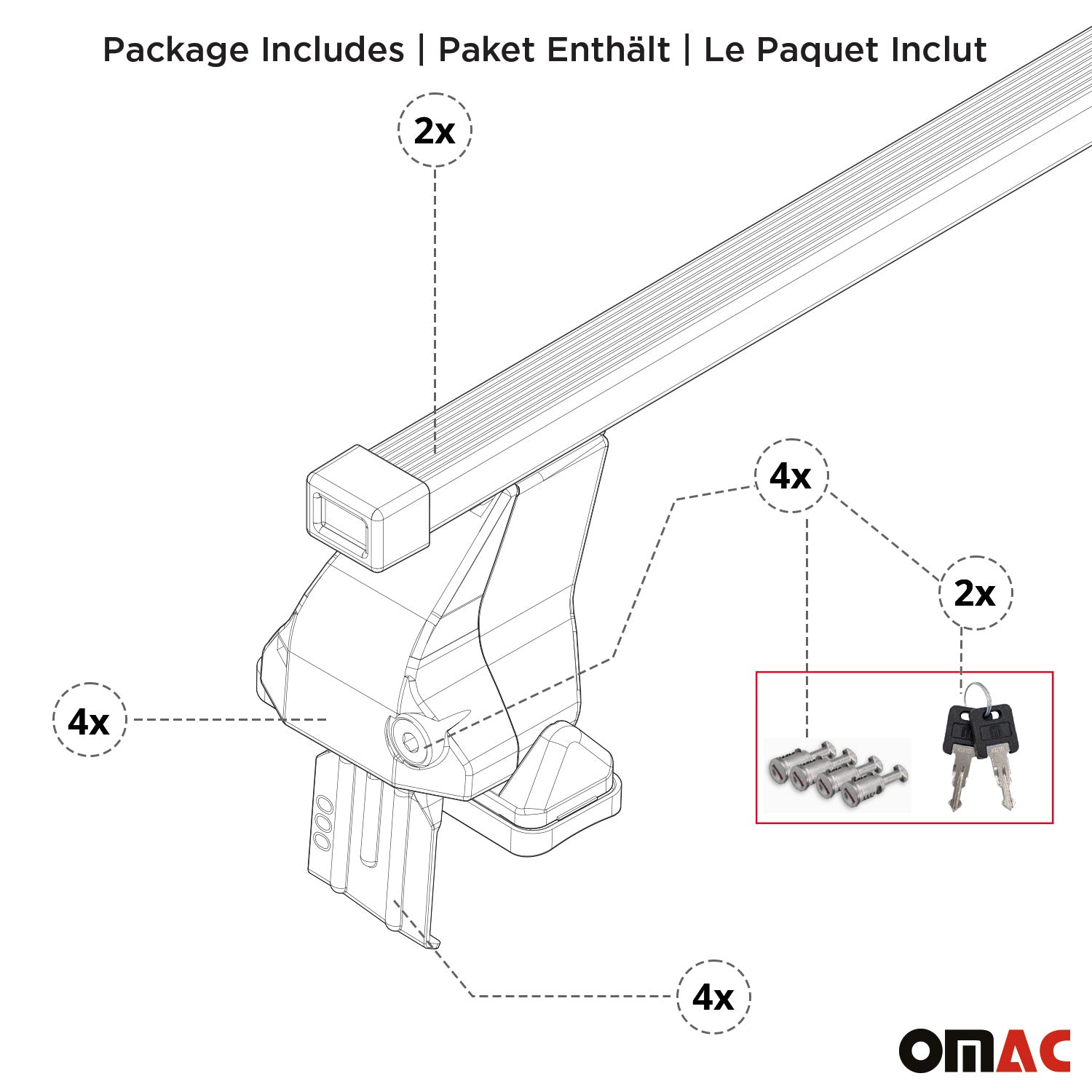 Package Includes | Paket Enthält | Le Paquet Inclut

2x

4x

2x

4x

4x

OMAC