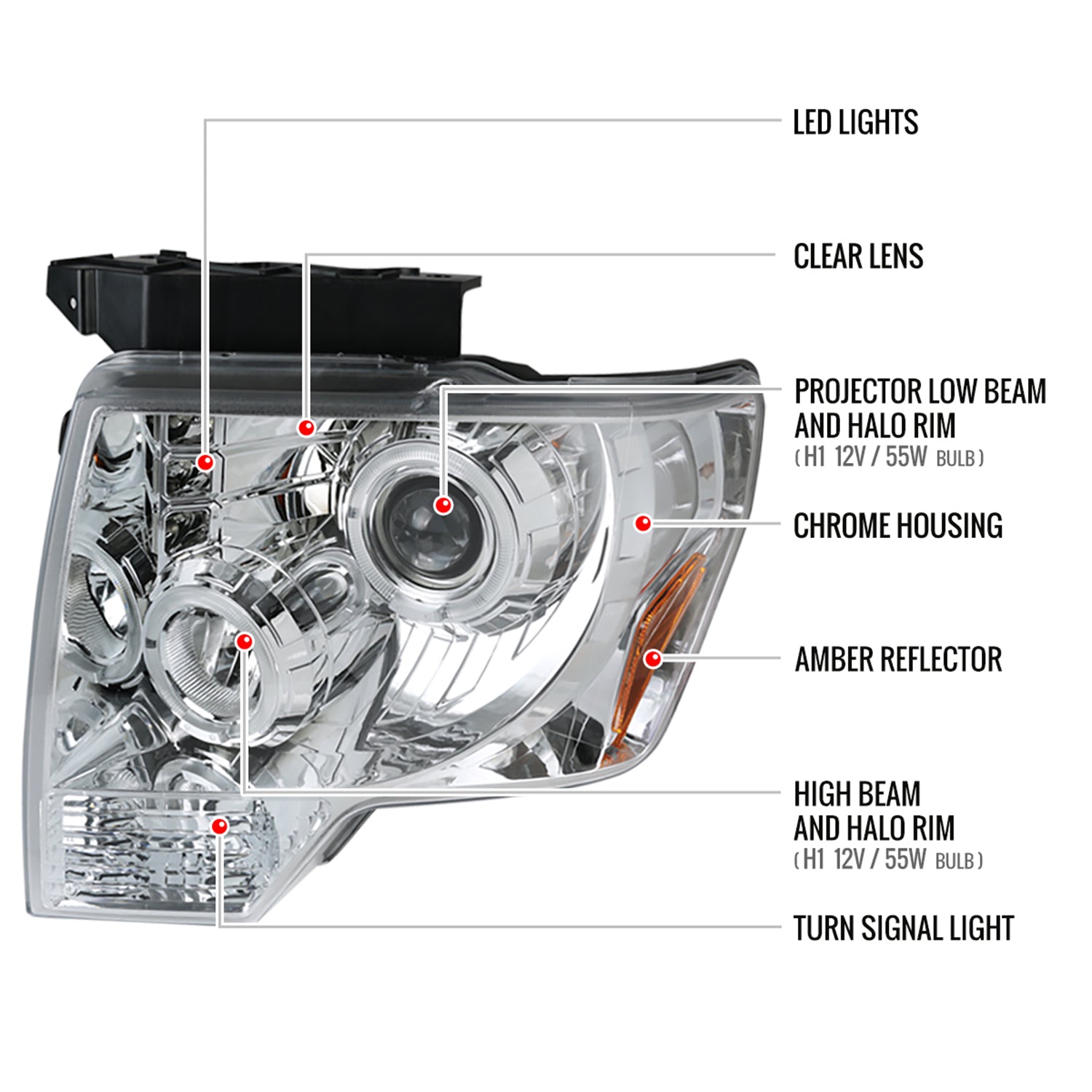 LED LIGHTS

CLEAR LENS

PROJECTOR LOW BEAM AND HALO RIM
( H1 12V / 55W BULB )

CHROME HOUSING

AMBER REFLECTOR

HIGH BEAM AND HALO RIM
( H1 12V / 55W BULB )

TURN SIGNAL LIGHT