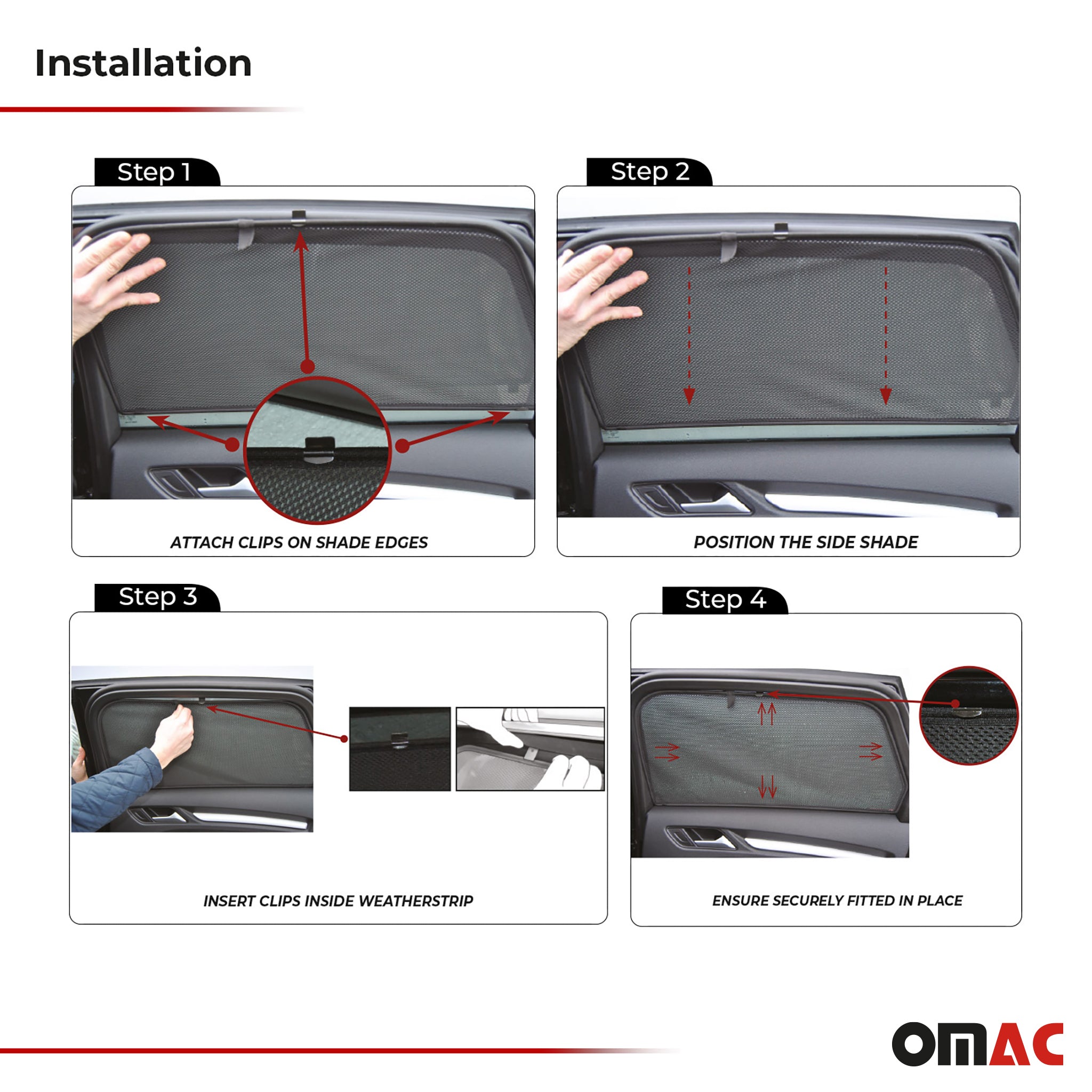 Installation

Step 1

ATTACH CLIPS ON SHADE EDGES

Step 2

POSITION THE SIDE SHADE

Step 3

INSERT CLIPS INSIDE WEATHERSTRIP

Step 4

ENSURE SECURELY FITTED IN PLACE

OMAC