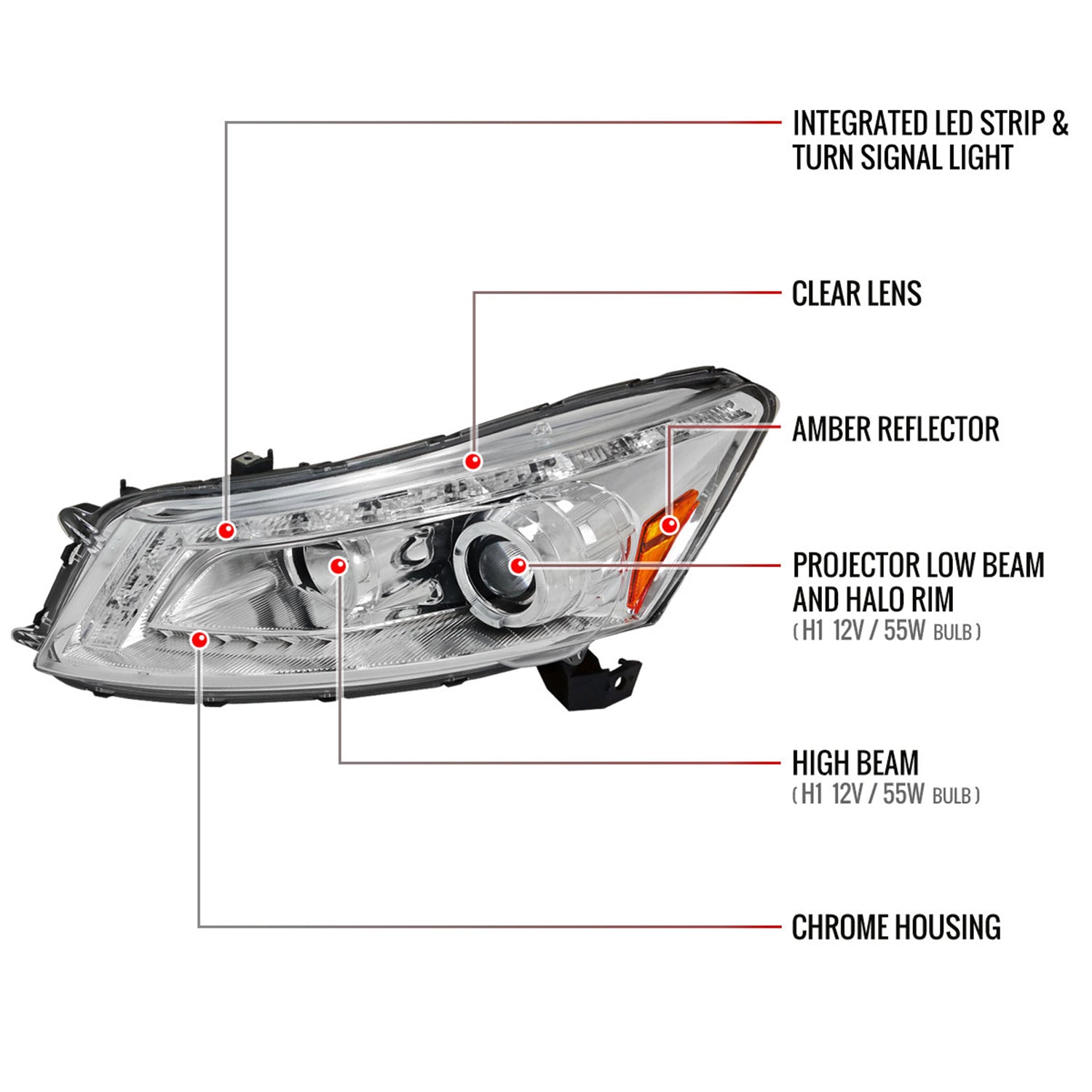 INTEGRATED LED STRIP & TURN SIGNAL LIGHT

CLEAR LENS

AMBER REFLECTOR

PROJECTOR LOW BEAM AND HALO RIM
( H1 12V / 55W BULB )

HIGH BEAM
( H1 12V / 55W BULB )

CHROME HOUSING