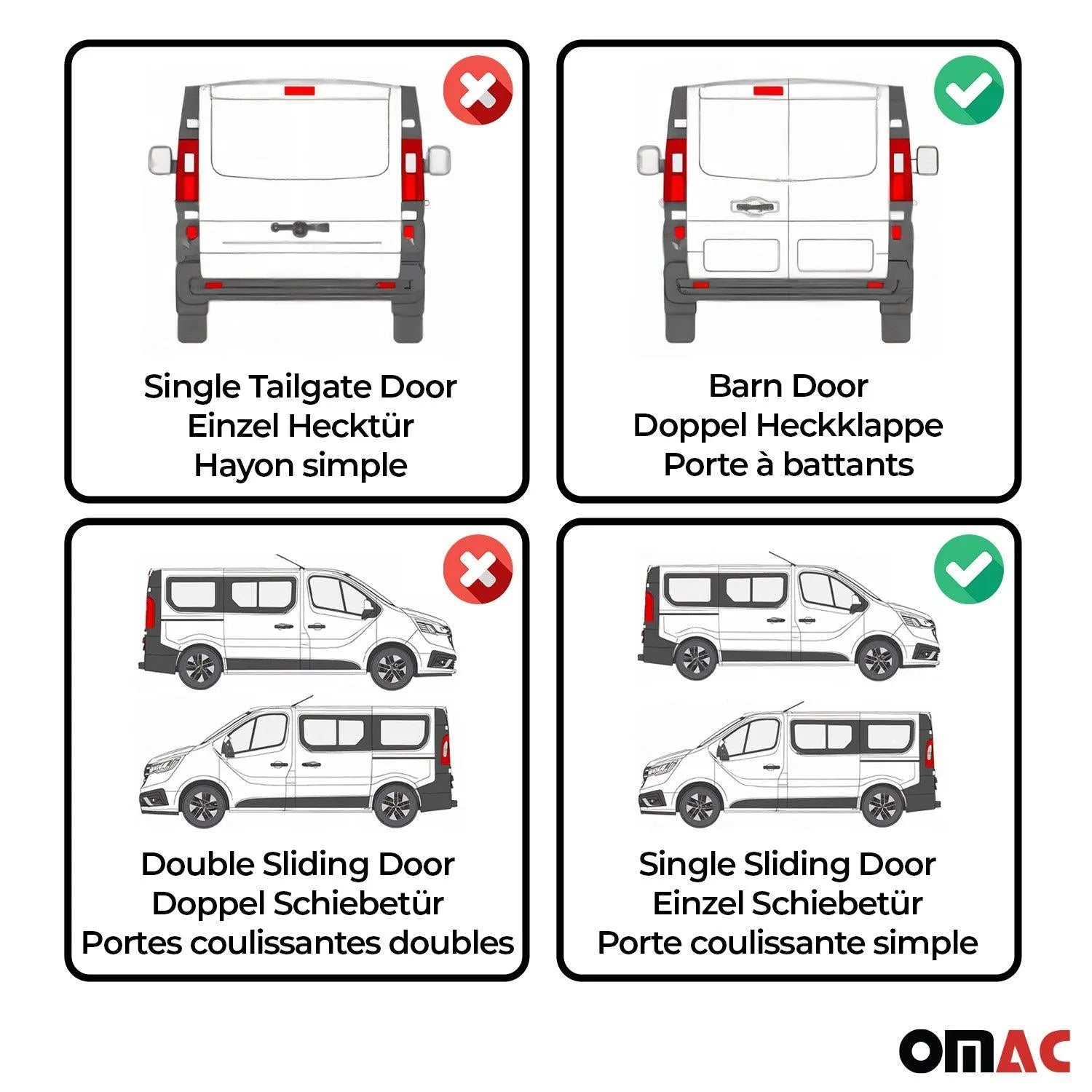 Single Tailgate Door
Einzel Hecktür
Hayon simple

Barn Door
Doppel Heckklappe
Porte à battants

Double Sliding Door
Doppel Schiebetür
Portes coulissantes doubles

Single Sliding Door
Einzel Schiebetür
Porte coulissante simple

OMAC