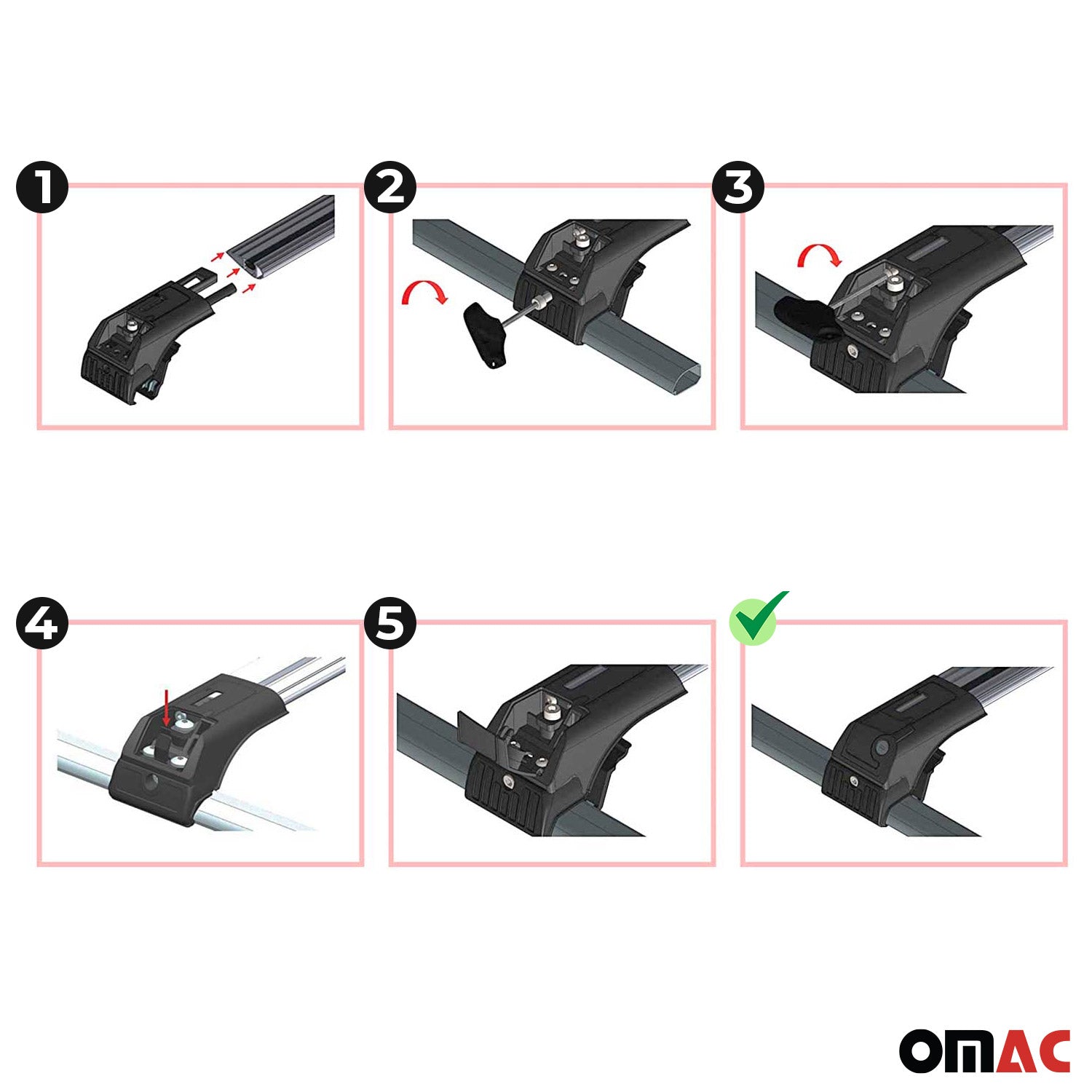 1

2

3

4

5

OMAC