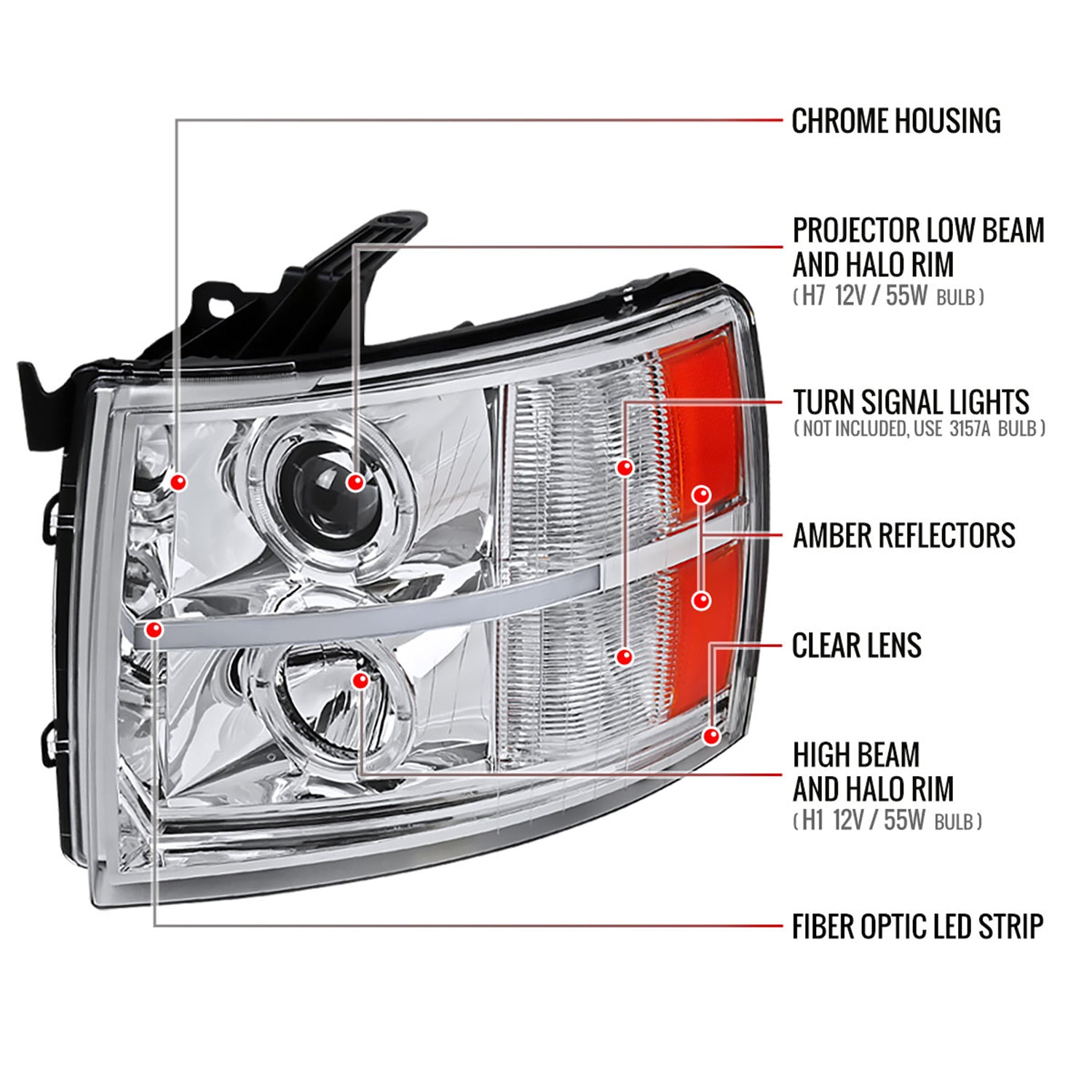 CHROME HOUSING

PROJECTOR LOW BEAM AND HALO RIM
( H7 12V / 55W BULB )

TURN SIGNAL LIGHTS
( NOT INCLUDED, USE 3157A BULB )

AMBER REFLECTORS

CLEAR LENS

HIGH BEAM AND HALO RIM
( H1 12V / 55W BULB )

FIBER OPTIC LED STRIP