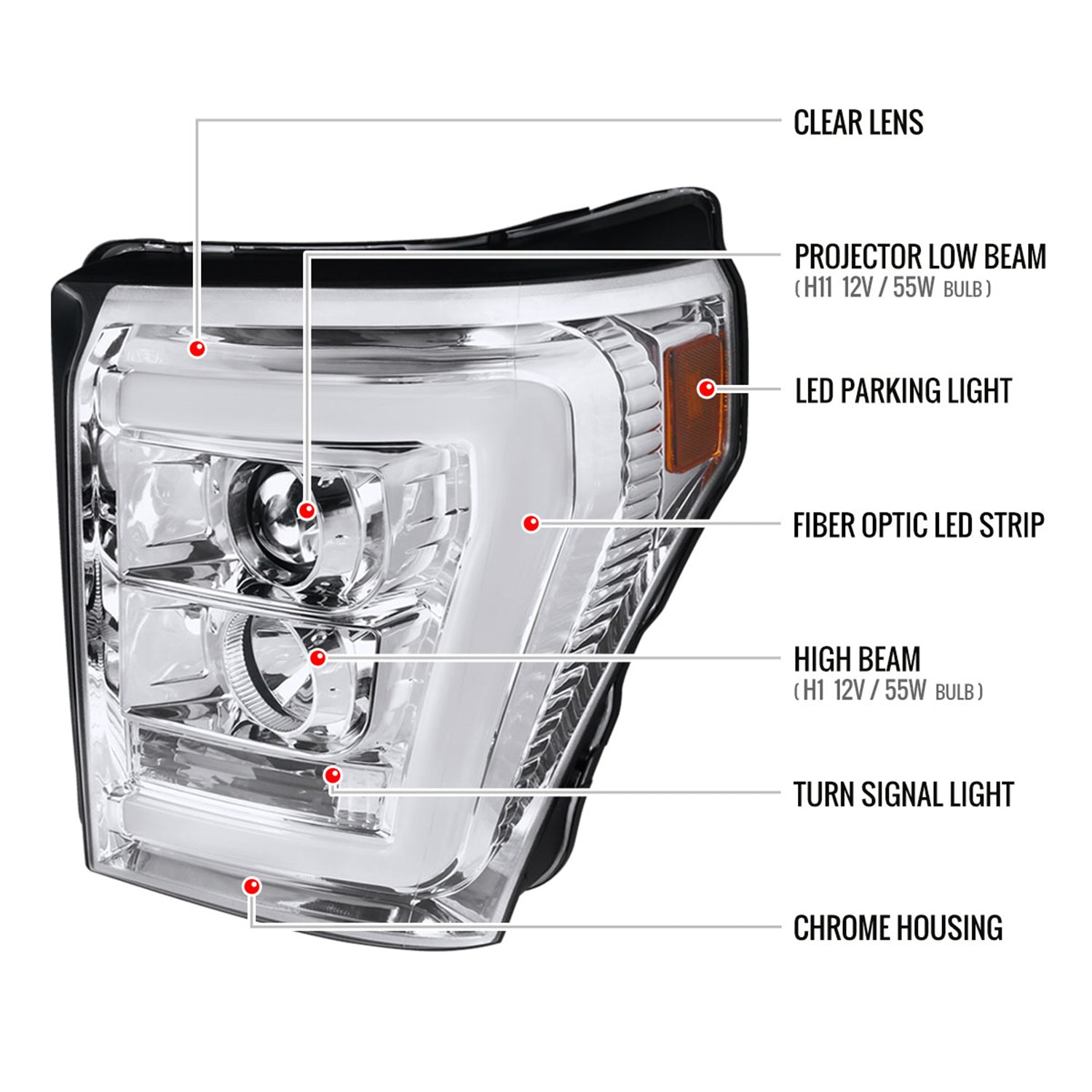 CLEAR LENS

PROJECTOR LOW BEAM
( H11 12V / 55W BULB )

LED PARKING LIGHT

FIBER OPTIC LED STRIP

HIGH BEAM
( H1 12V / 55W BULB )

TURN SIGNAL LIGHT

CHROME HOUSING