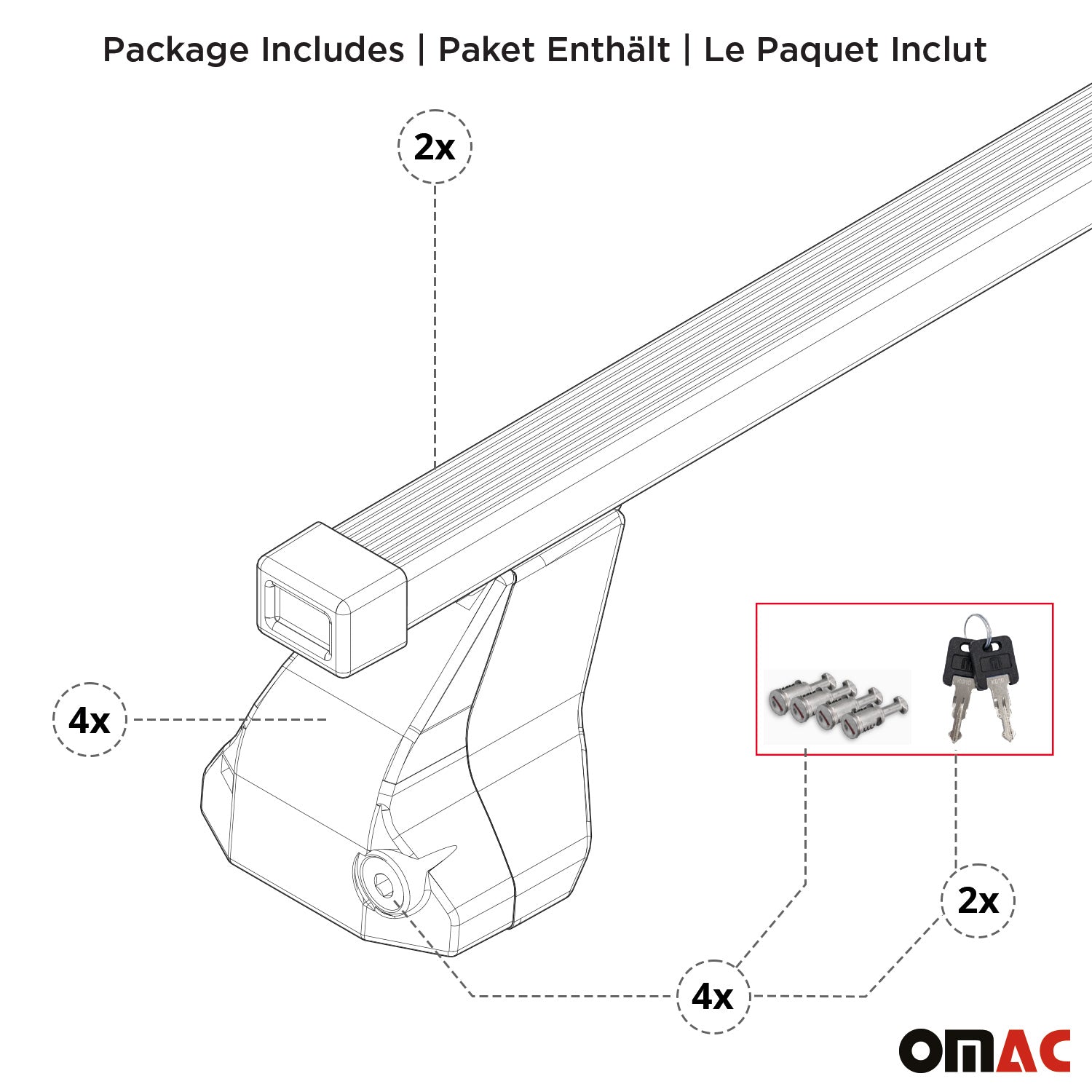 Package Includes | Paket Enthält | Le Paquet Inclut

2x

4x

2x

4x

OMAC