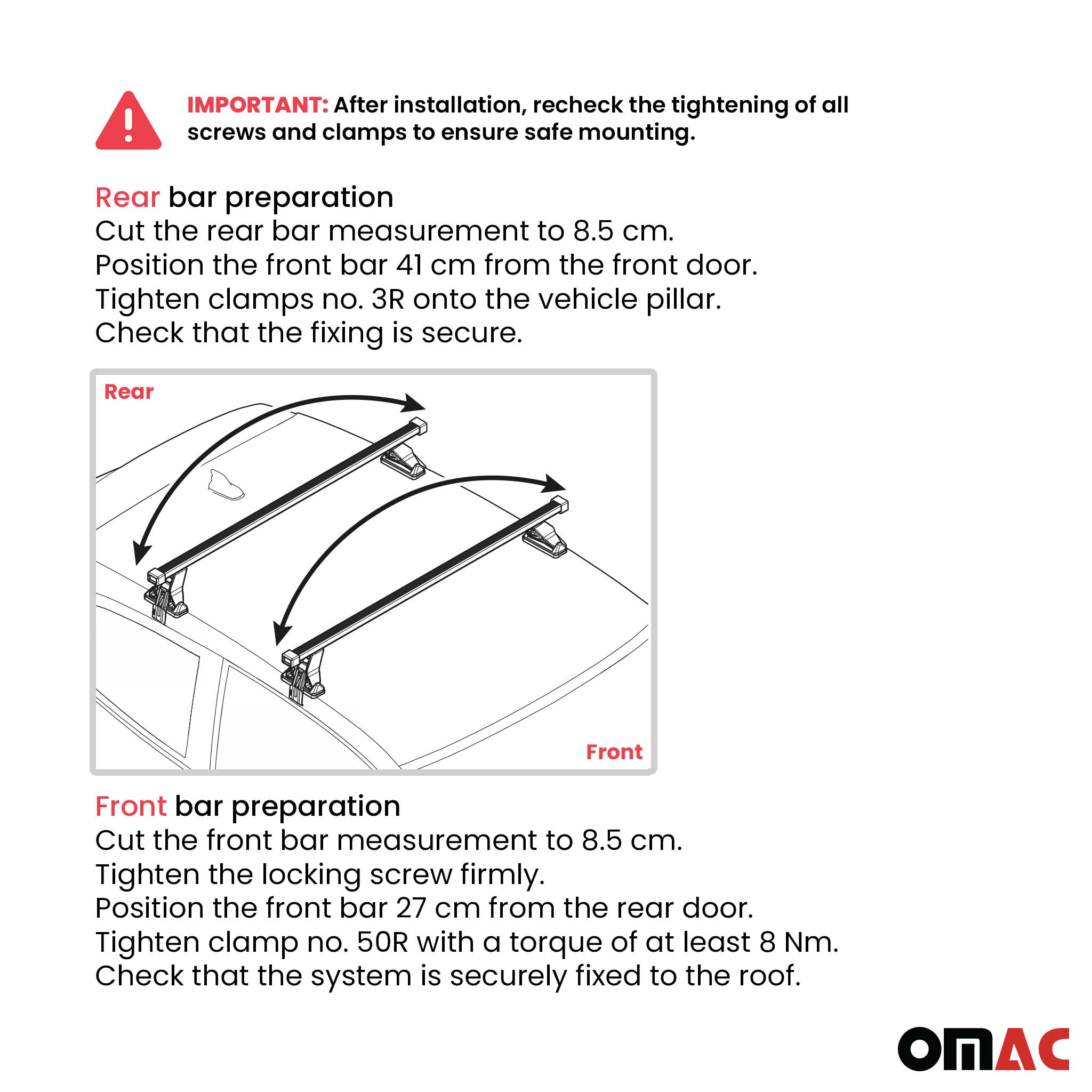 IMPORTANT: After installation, recheck the tightening of all screws and clamps to ensure safe mounting.

Rear bar preparation
Cut the rear bar measurement to 8.5 cm.
Position the front bar 41 cm from the front door.
Tighten clamps no. 3R onto the vehicle pillar.
Check that the fixing is secure.

Rear

Front

Front bar preparation
Cut the front bar measurement to 8.5 cm.
Tighten the locking screw firmly.
Position the front bar 27 cm from the rear door.
Tighten clamp no. 50R with a torque of at least 8 Nm.
Check that the system is securely fixed to the roof.

OMAC