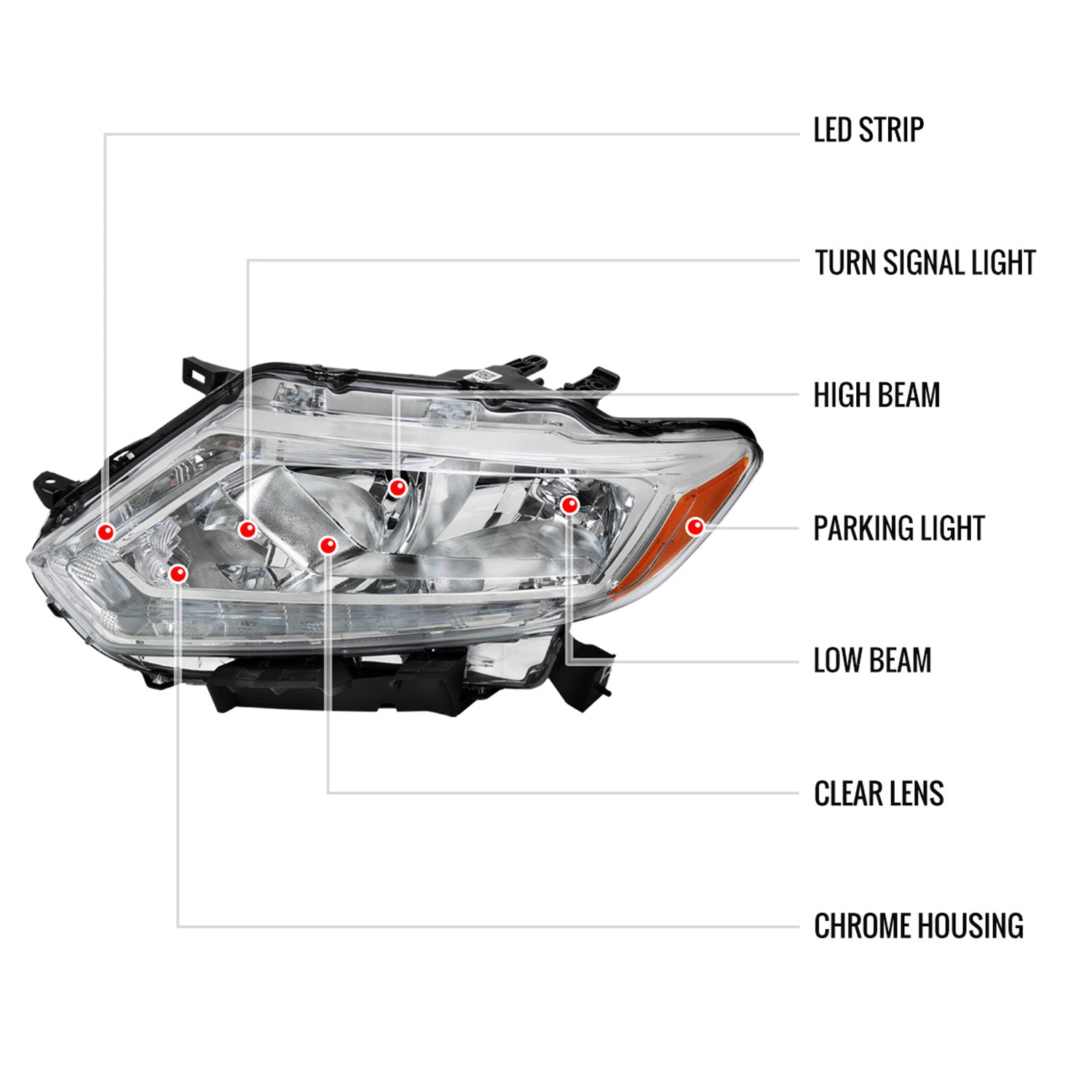 LED STRIP

TURN SIGNAL LIGHT

HIGH BEAM

PARKING LIGHT

LOW BEAM

CLEAR LENS

CHROME HOUSING