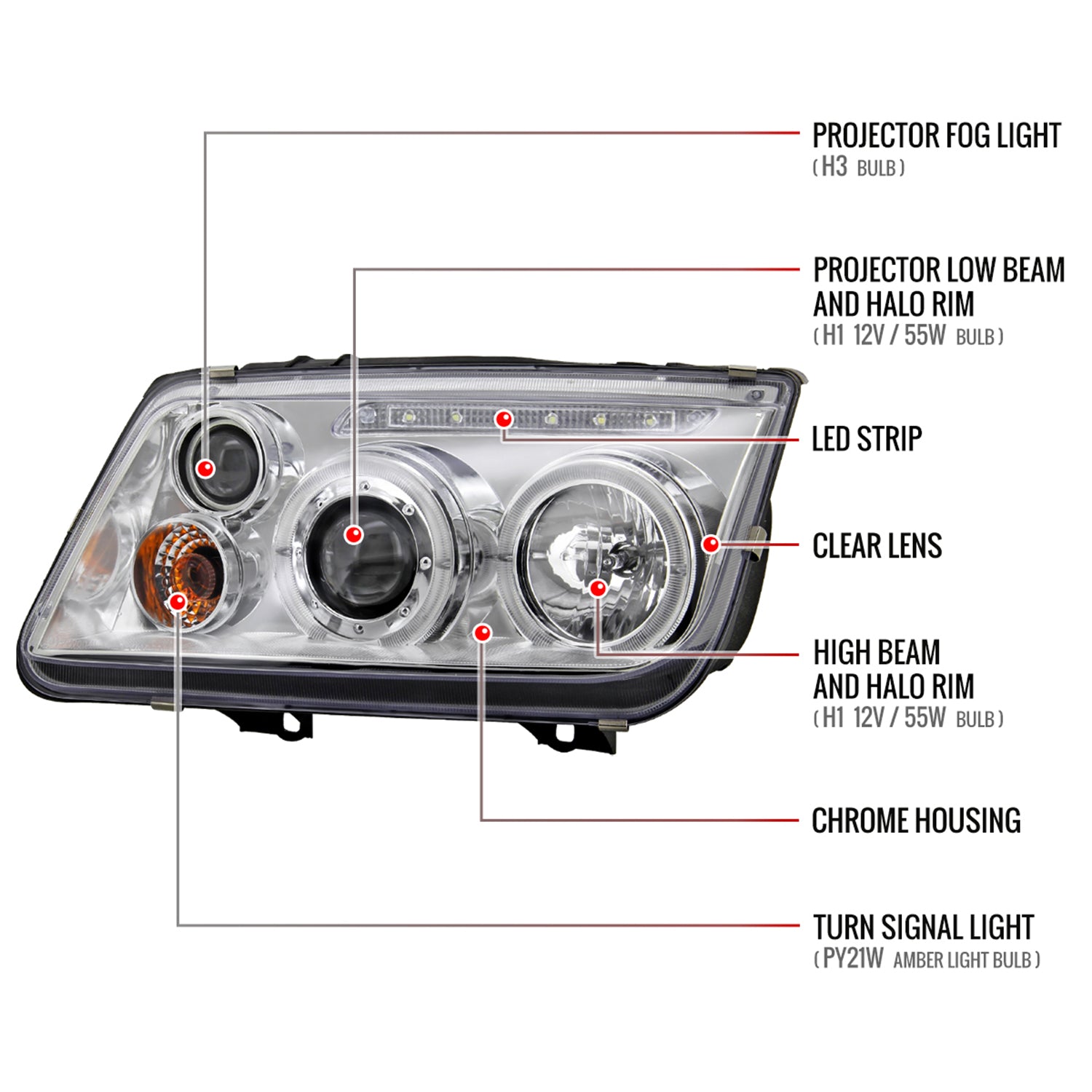 PROJECTOR FOG LIGHT
( H3 BULB )

PROJECTOR LOW BEAM AND HALO RIM
( H1 12V / 55W BULB )

LED STRIP

CLEAR LENS

HIGH BEAM AND HALO RIM
( H1 12V / 55W BULB )

CHROME HOUSING

TURN SIGNAL LIGHT
( PY21W AMBER LIGHT BULB )