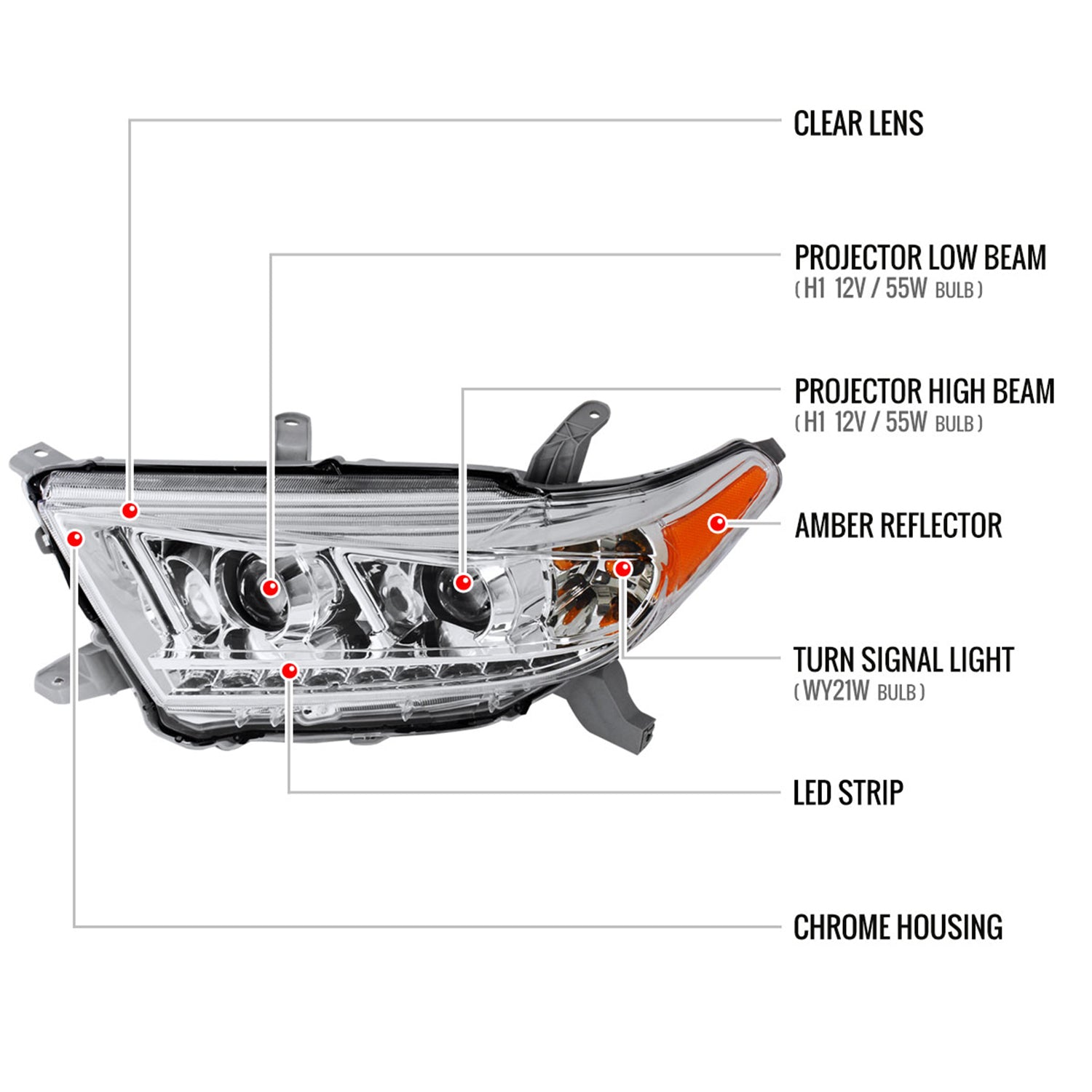 CLEAR LENS

PROJECTOR LOW BEAM
( H1 12V / 55W BULB )

PROJECTOR HIGH BEAM
( H1 12V / 55W BULB )

AMBER REFLECTOR

TURN SIGNAL LIGHT
( WY21W BULB )

LED STRIP

CHROME HOUSING