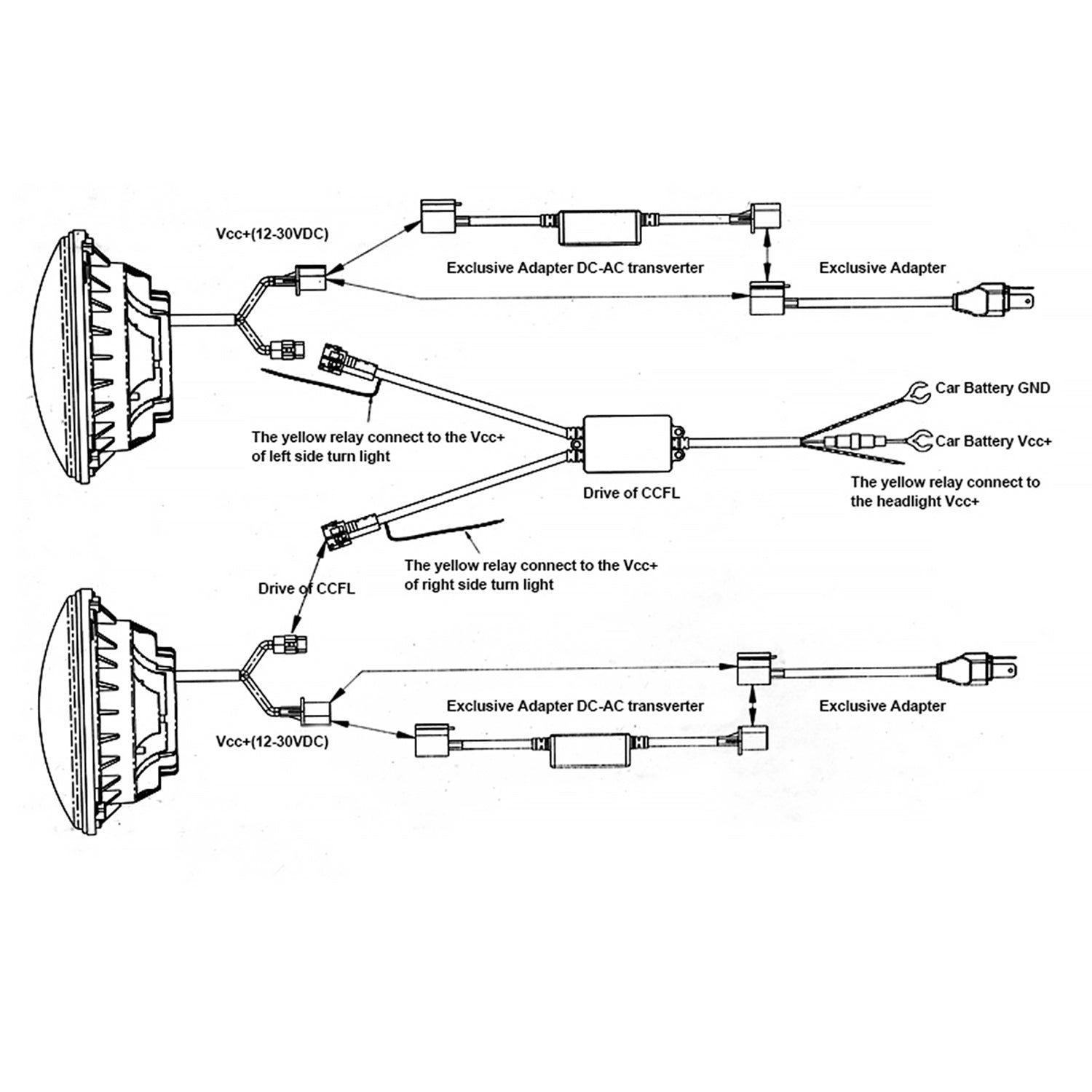 Vcc+(12-30VDC)

Exclusive Adapter DC-AC transverter

Exclusive Adapter

Car Battery GND

Car Battery Vcc+

The yellow relay connect to the Vcc+ of left side turn light

Drive of CCFL

The yellow relay connect to the headlight Vcc+

The yellow relay connect to the Vcc+ of right side turn light

Drive of CCFL

Exclusive Adapter DC-AC transverter

Exclusive Adapter

Vcc+(12-30VDC)