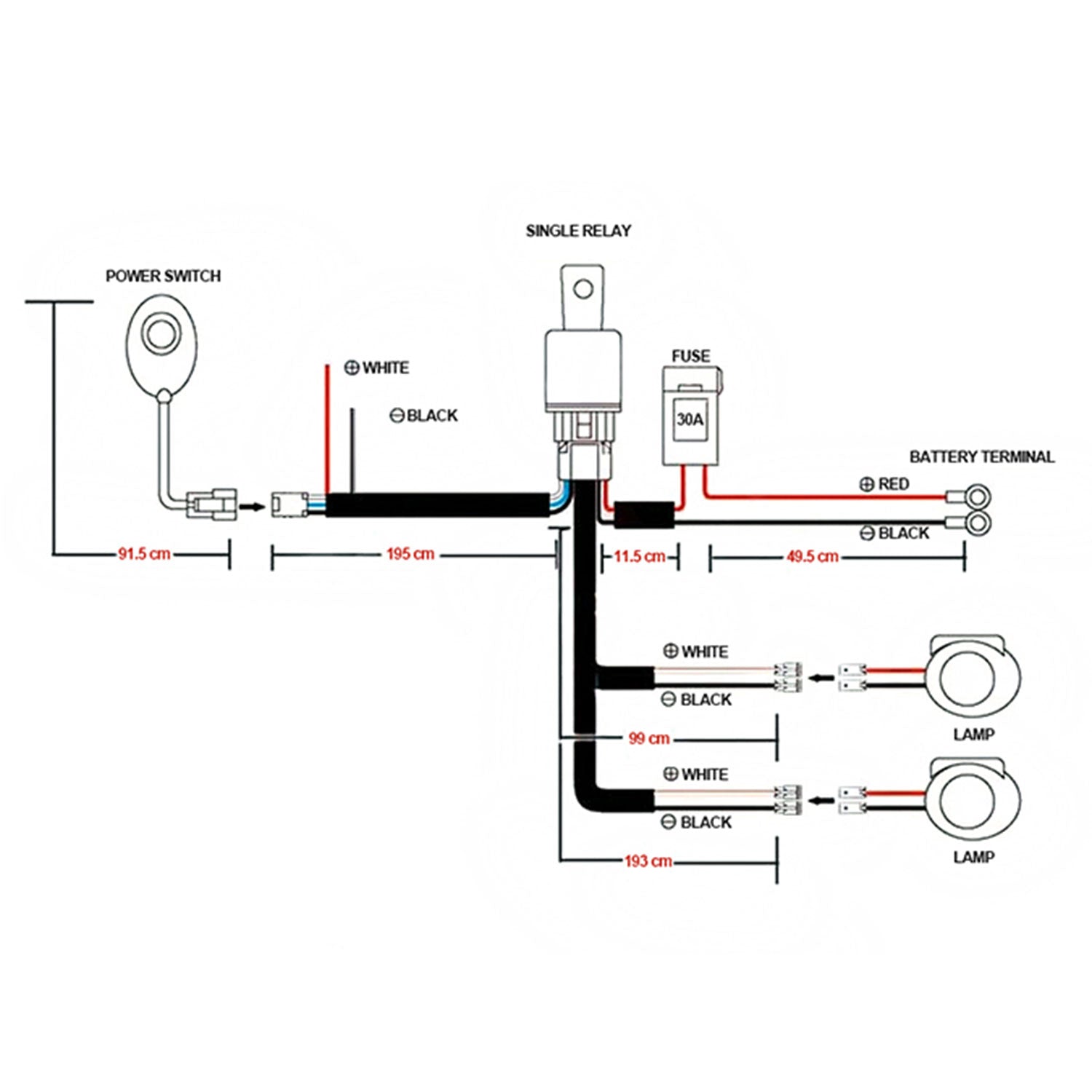 SINGLE RELAY

POWER SWITCH

⊕ WHITE

⊖ BLACK

FUSE

30A

BATTERY TERMINAL

⊕ RED

⊖ BLACK

91.5 cm

195 cm

11.5 cm

49.5 cm

⊕ WHITE

⊖ BLACK

LAMP

99 cm

⊕ WHITE

⊖ BLACK

LAMP

193 cm