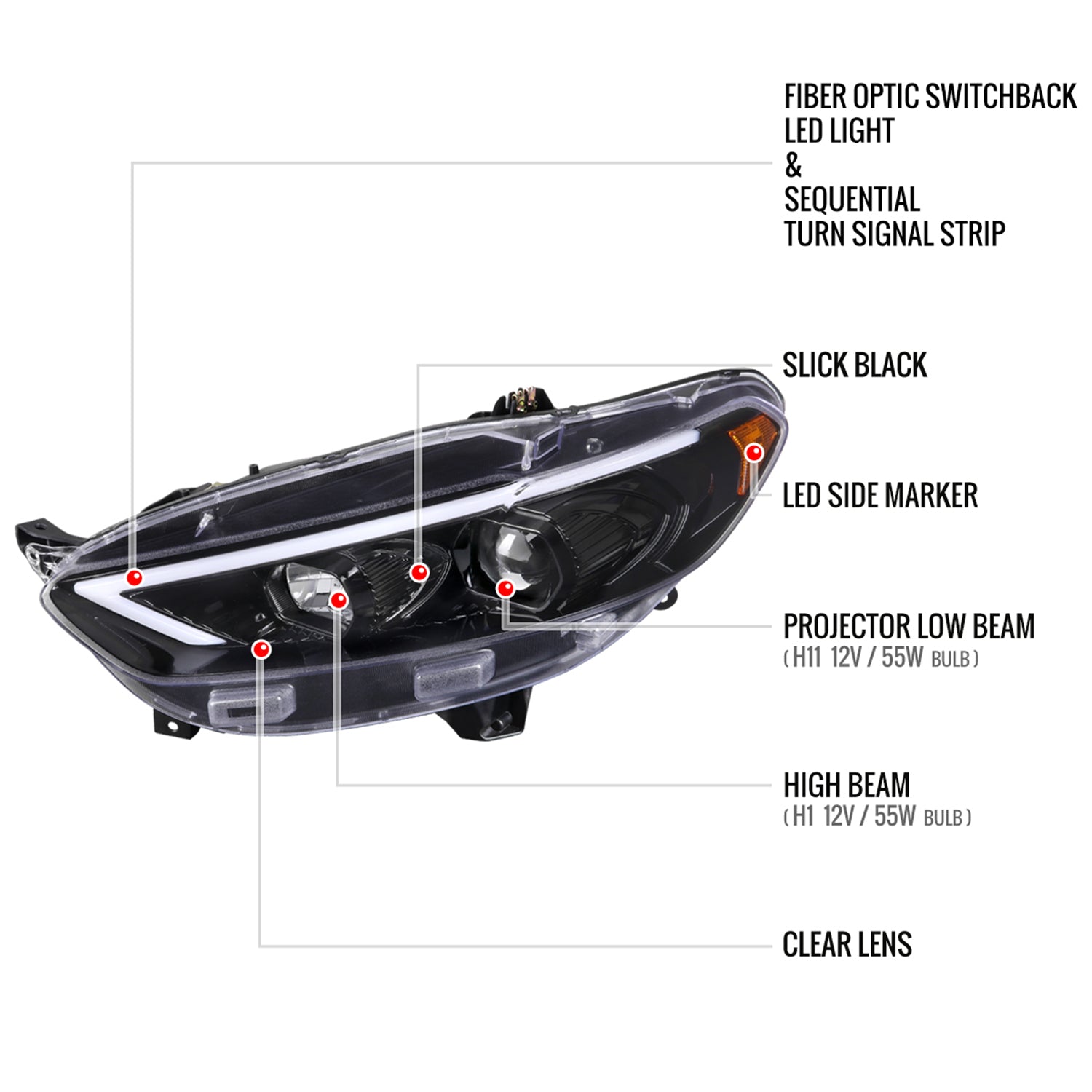 FIBER OPTIC SWITCHBACK LED LIGHT
&
SEQUENTIAL
TURN SIGNAL STRIP

SLICK BLACK

LED SIDE MARKER

PROJECTOR LOW BEAM
( H11 12V / 55W BULB )

HIGH BEAM
( H1 12V / 55W BULB )

CLEAR LENS