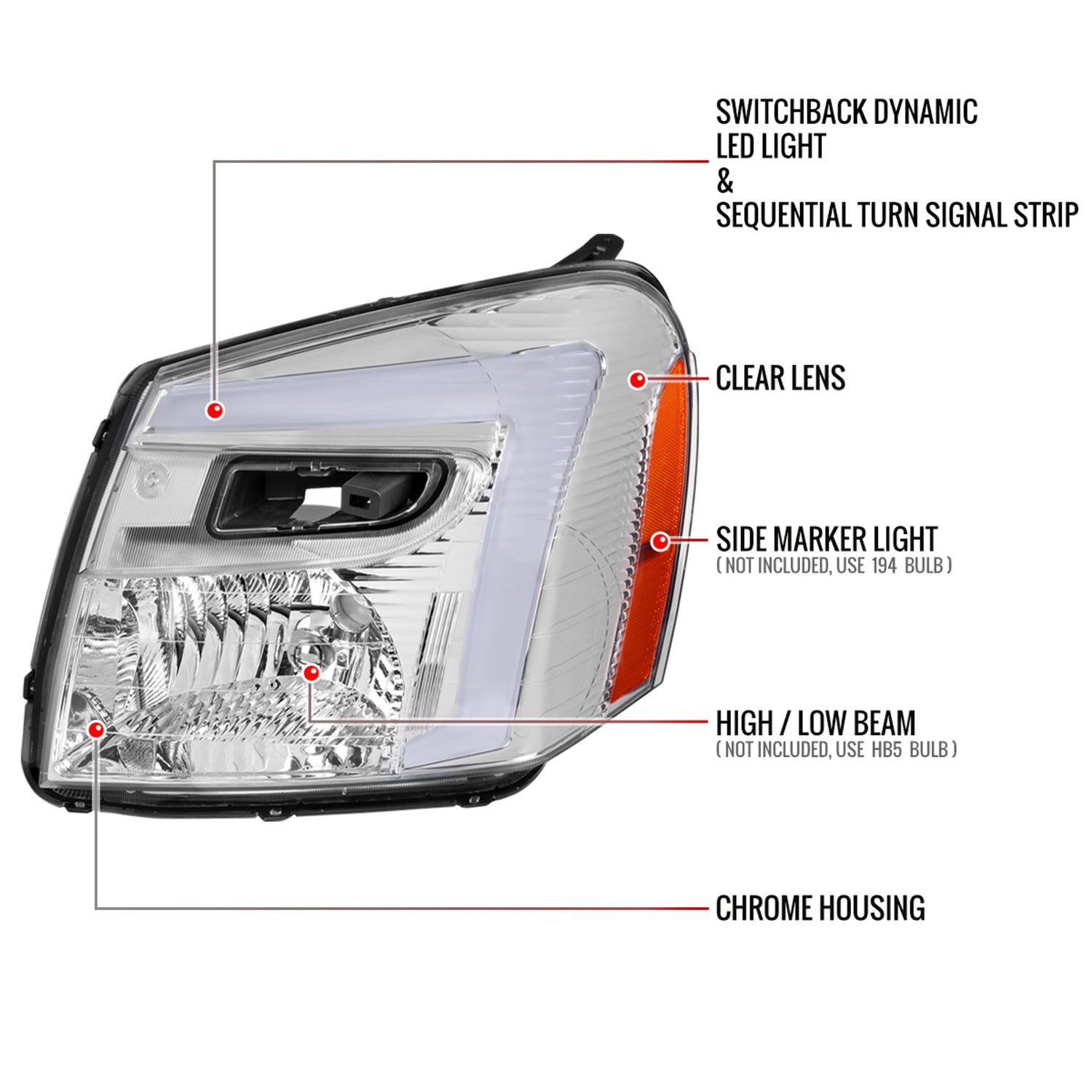 SWITCHBACK DYNAMIC
LED LIGHT
&
SEQUENTIAL TURN SIGNAL STRIP

CLEAR LENS

SIDE MARKER LIGHT
( NOT INCLUDED, USE 194 BULB )

HIGH / LOW BEAM
( NOT INCLUDED, USE HB5 BULB )

CHROME HOUSING