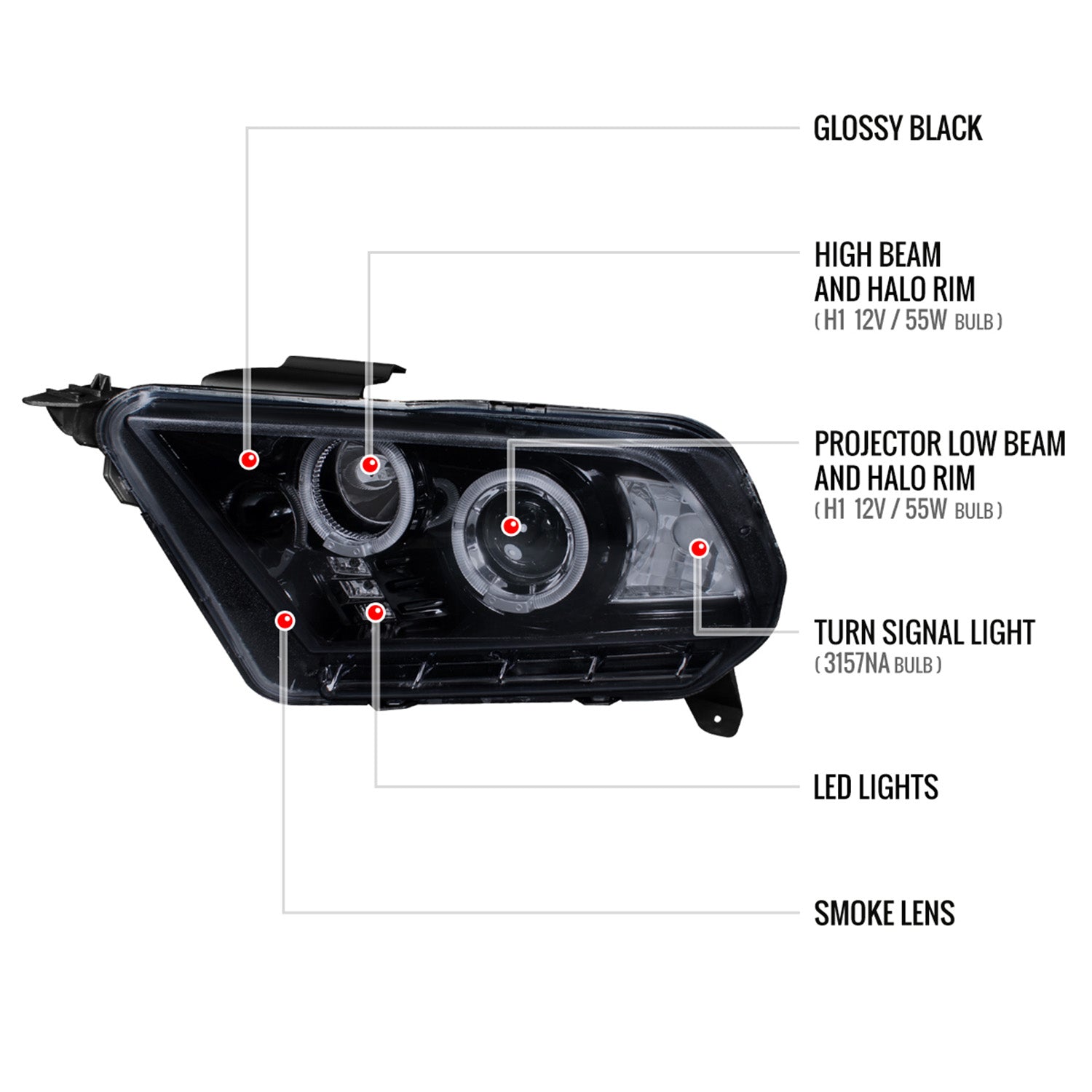 GLOSSY BLACK

HIGH BEAM
AND HALO RIM
( H1 12V / 55W BULB )

PROJECTOR LOW BEAM
AND HALO RIM
( H1 12V / 55W BULB )

TURN SIGNAL LIGHT
( 3157NA BULB )

LED LIGHTS

SMOKE LENS