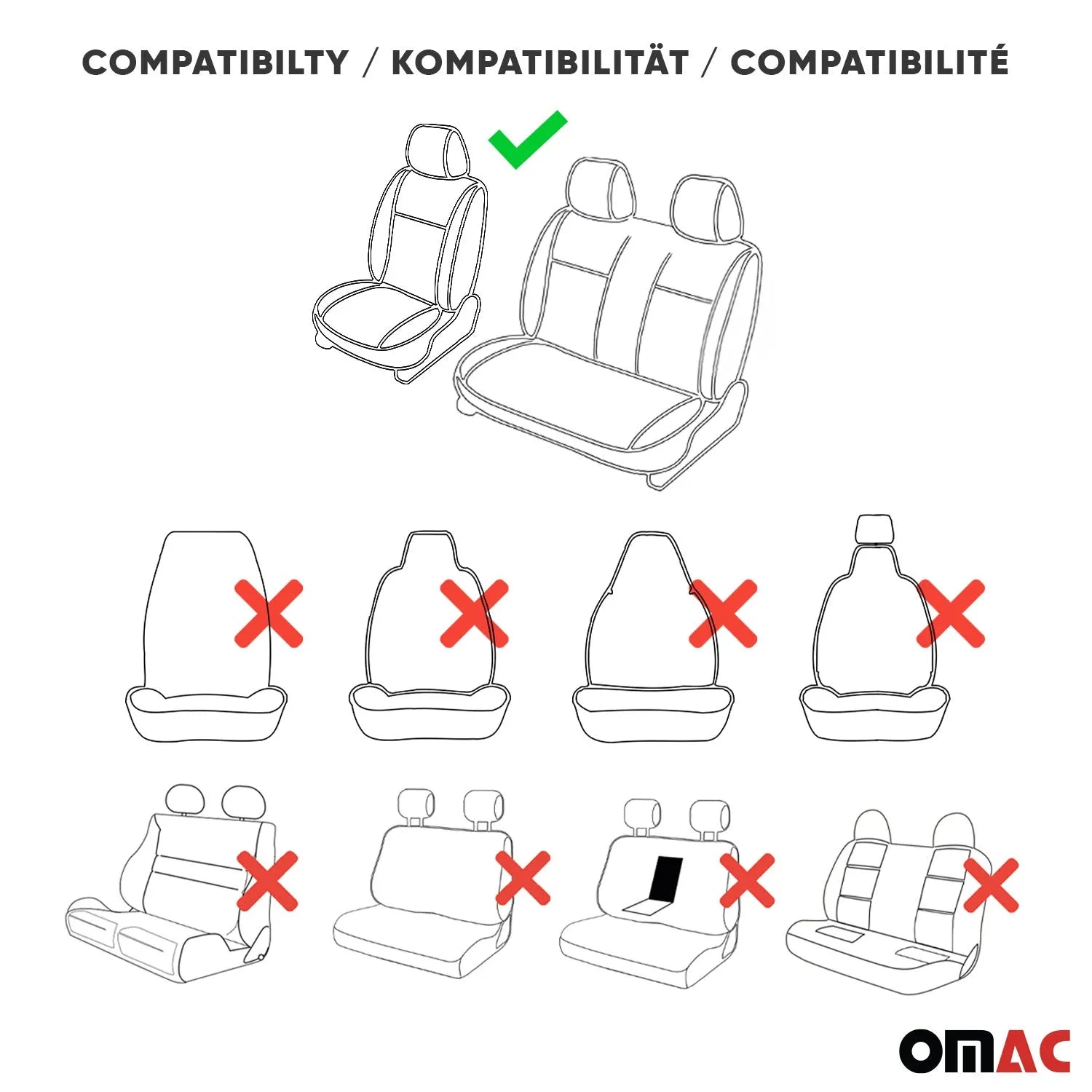 COMPATIBILTY / KOMPATIBILITÄT / COMPATIBILITÉ

OMAC