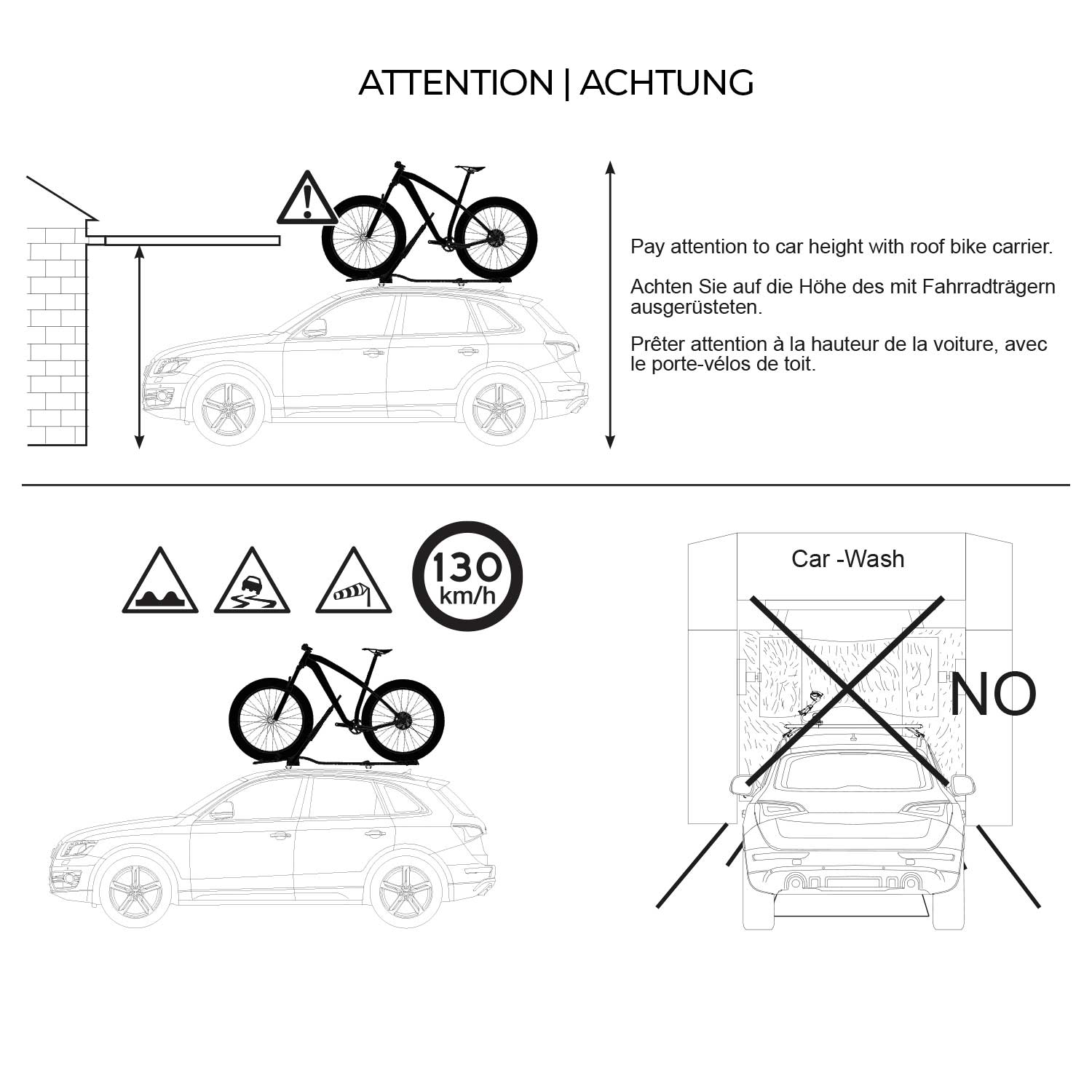 ATTENTION | ACHTUNG

Pay attention to car height with roof bike carrier.

Achten Sie auf die Höhe des mit Fahrradträgern ausgerüsteten.

Prêter attention à la hauteur de la voiture, avec le porte-vélos de toit.

130 km/h

Car -Wash

NO