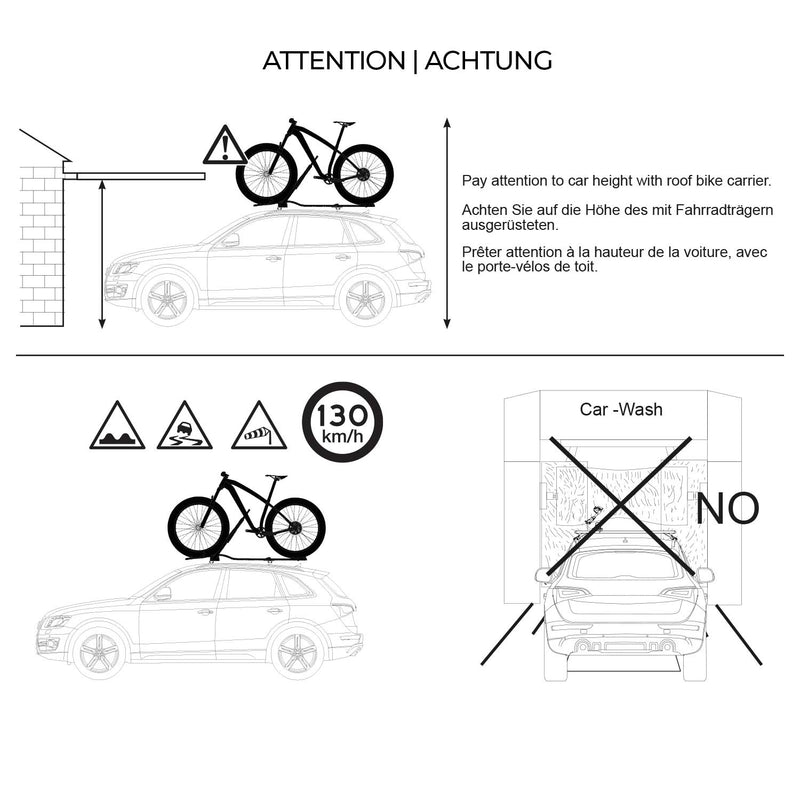 ATTENTION | ACHTUNG

Pay attention to car height with roof bike carrier.

Achten Sie auf die Höhe des mit Fahrradträgern ausgerüsteten.

Prêter attention à la hauteur de la voiture, avec le porte-vélos de toit.

130 km/h

Car -Wash

NO