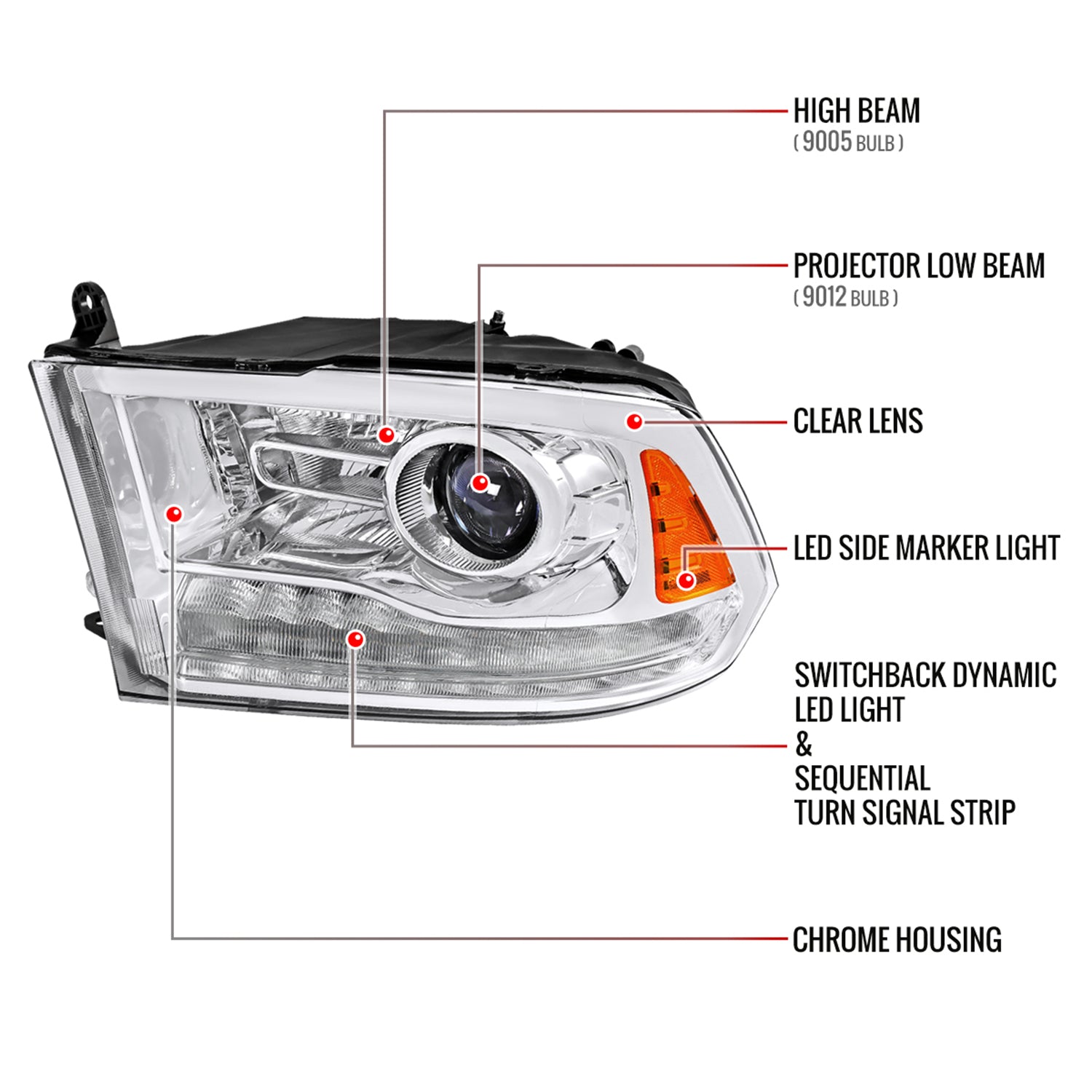 HIGH BEAM
( 9005 BULB )

PROJECTOR LOW BEAM
( 9012 BULB )

CLEAR LENS

LED SIDE MARKER LIGHT

SWITCHBACK DYNAMIC LED LIGHT
&
SEQUENTIAL TURN SIGNAL STRIP

CHROME HOUSING