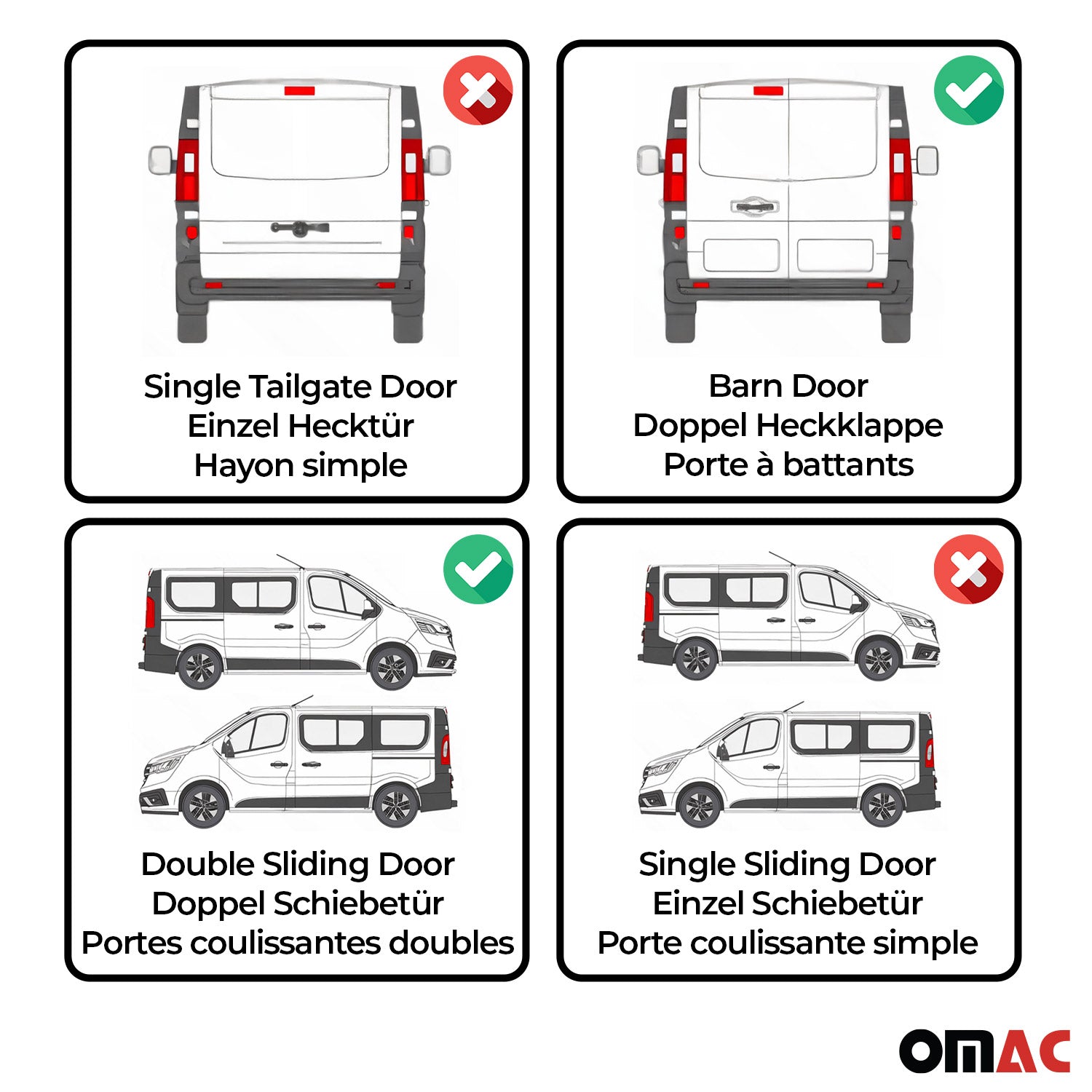 Single Tailgate Door
Einzel Hecktür
Hayon simple

Barn Door
Doppel Heckklappe
Porte à battants

Double Sliding Door
Doppel Schiebetür
Portes coulissantes doubles

Single Sliding Door
Einzel Schiebetür
Porte coulissante simple

OMAC