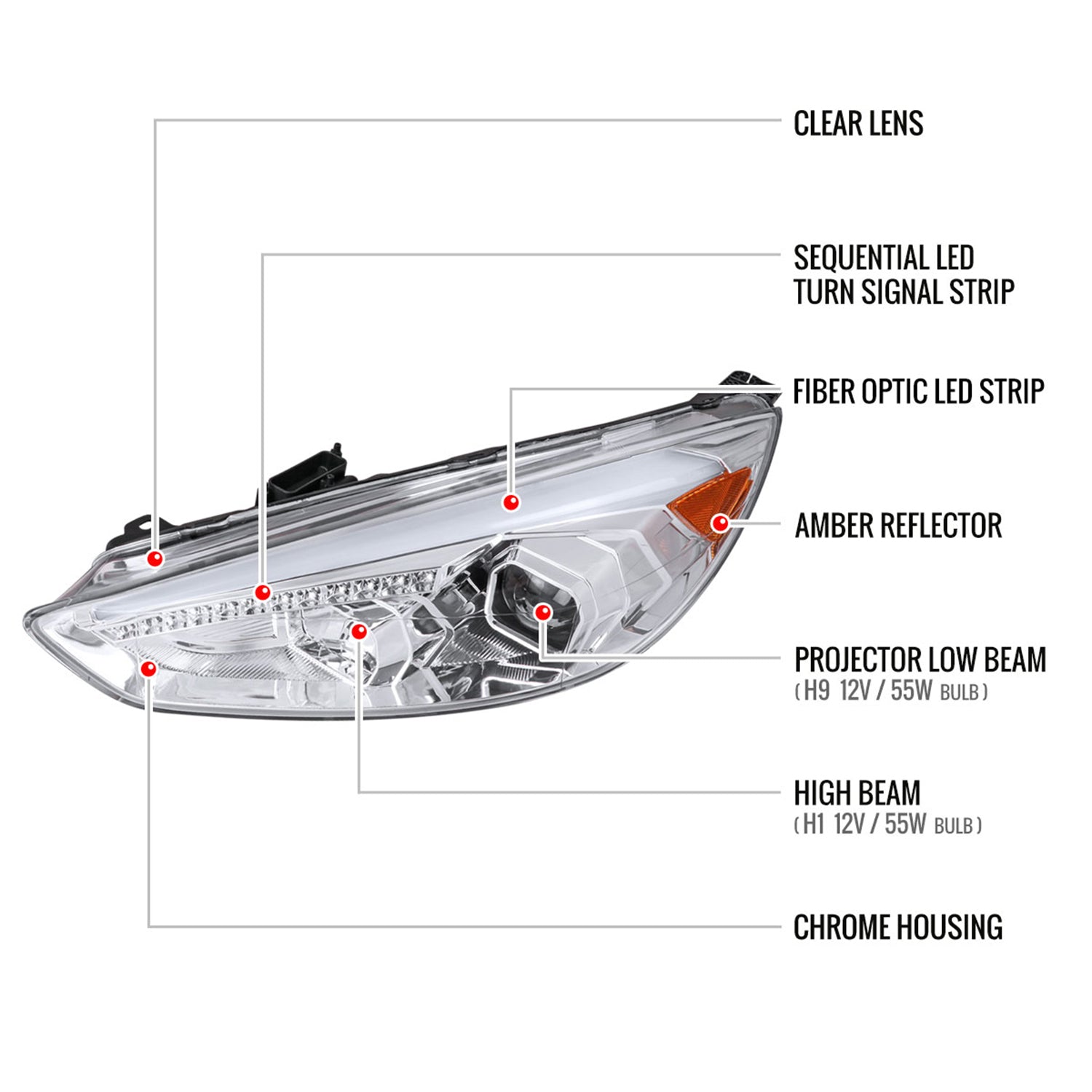 CLEAR LENS

SEQUENTIAL LED
TURN SIGNAL STRIP

FIBER OPTIC LED STRIP

AMBER REFLECTOR

PROJECTOR LOW BEAM
( H9 12V / 55W BULB )

HIGH BEAM
( H1 12V / 55W BULB )

CHROME HOUSING