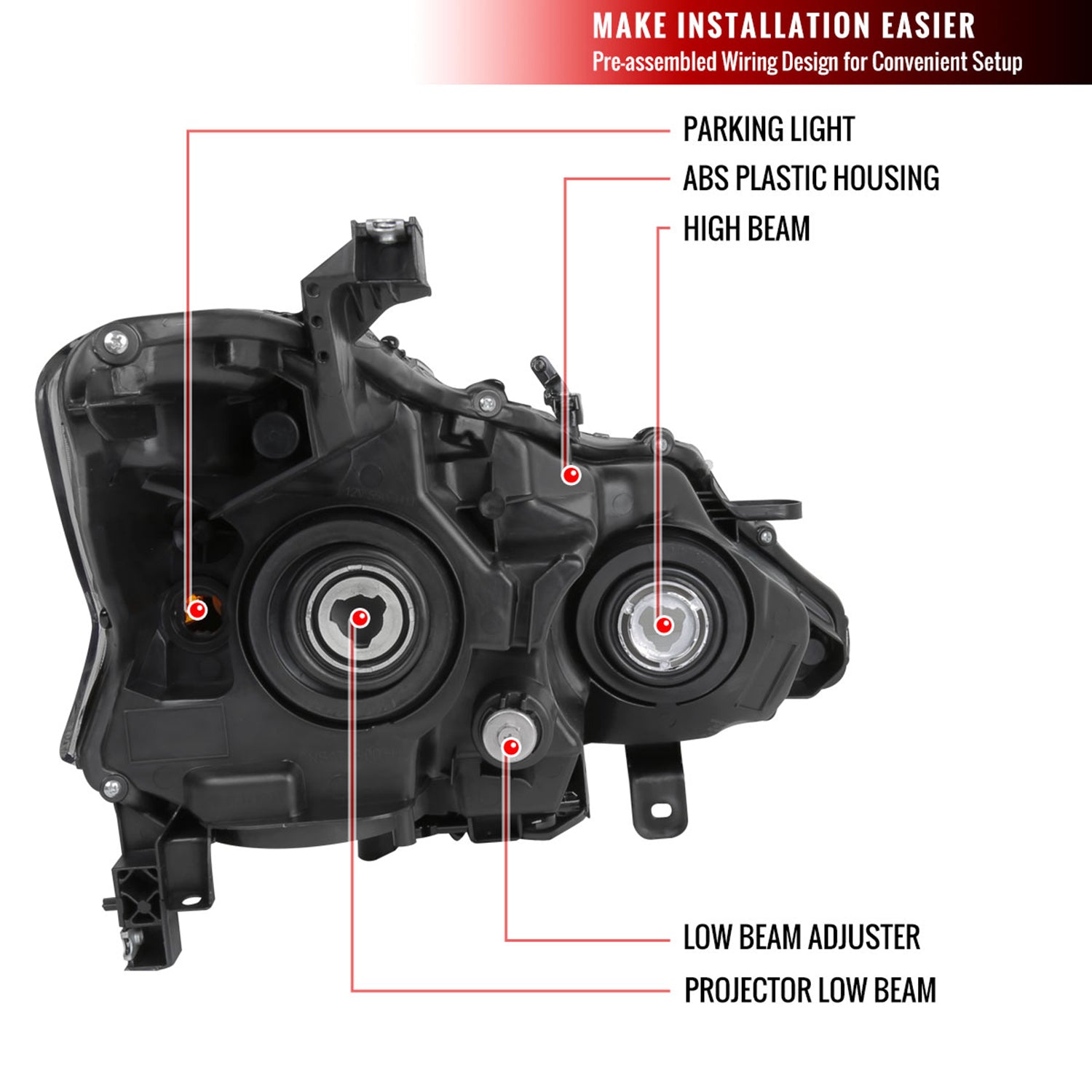 MAKE INSTALLATION EASIER
Pre-assembled Wiring Design for Convenient Setup

PARKING LIGHT
ABS PLASTIC HOUSING
HIGH BEAM

LOW BEAM ADJUSTER
PROJECTOR LOW BEAM