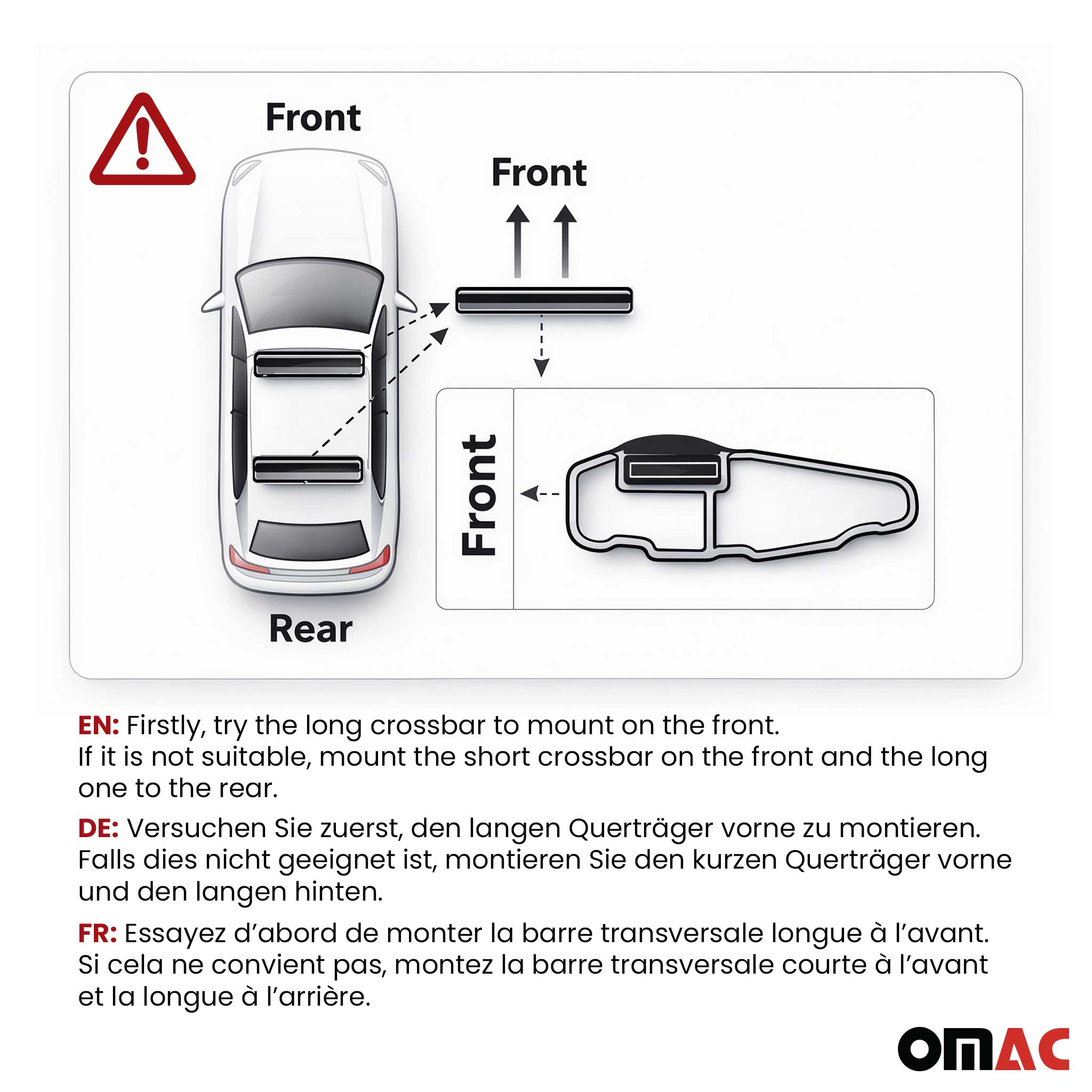 Front

Front

Front

Rear

EN: Firstly, try the long crossbar to mount on the front. If it is not suitable, mount the short crossbar on the front and the long one to the rear.

DE: Versuchen Sie zuerst, den langen Querträger vorne zu montieren. Falls dies nicht geeignet ist, montieren Sie den kurzen Querträger vorne und den langen hinten.

FR: Essayez d'abord de monter la barre transversale longue à l'avant. Si cela ne convient pas, montez la barre transversale courte à l'avant et la longue à l'arrière.

OMAC