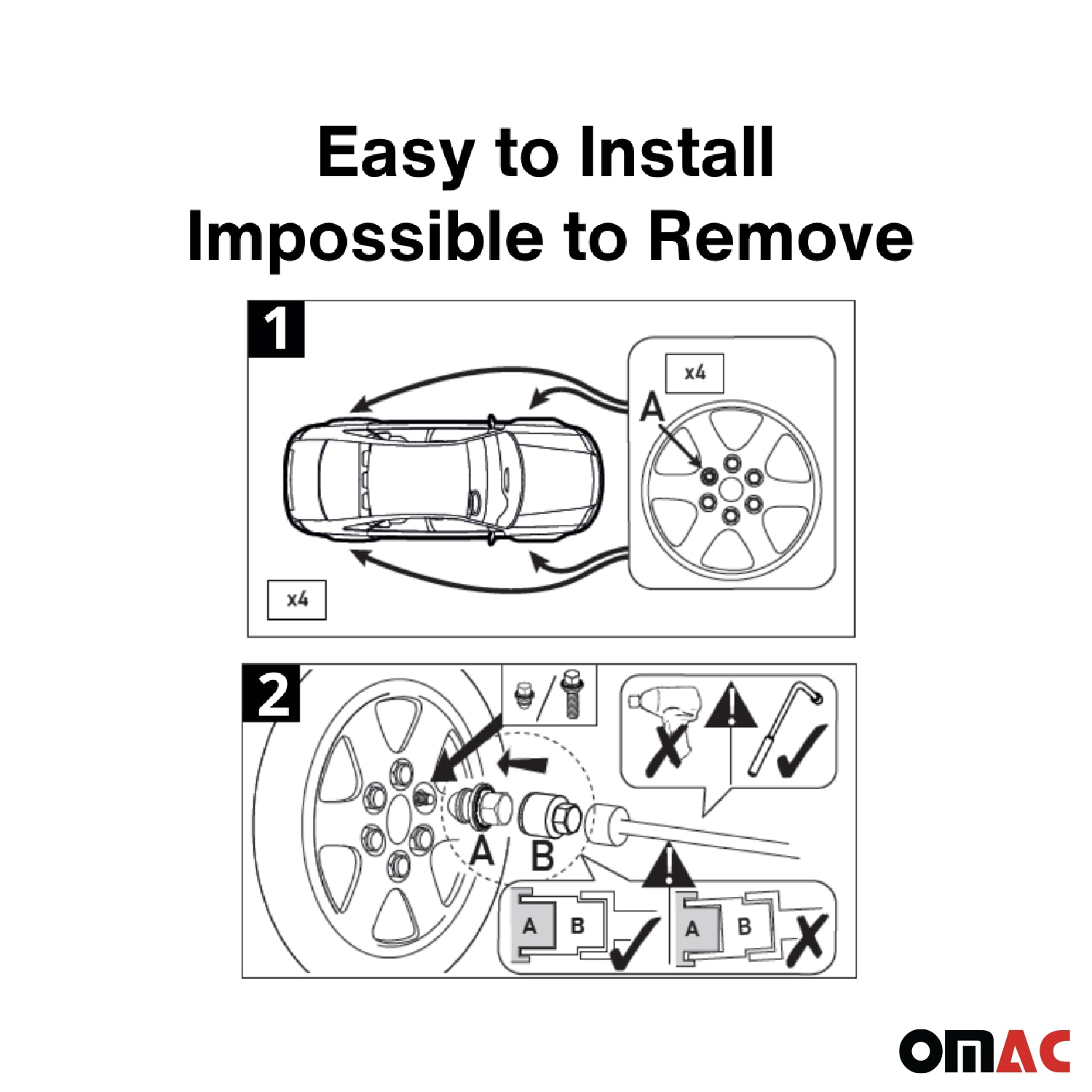 Easy to Install
Impossible to Remove

1

x4

A

x4

2

A

B

A B

A B

OMAC