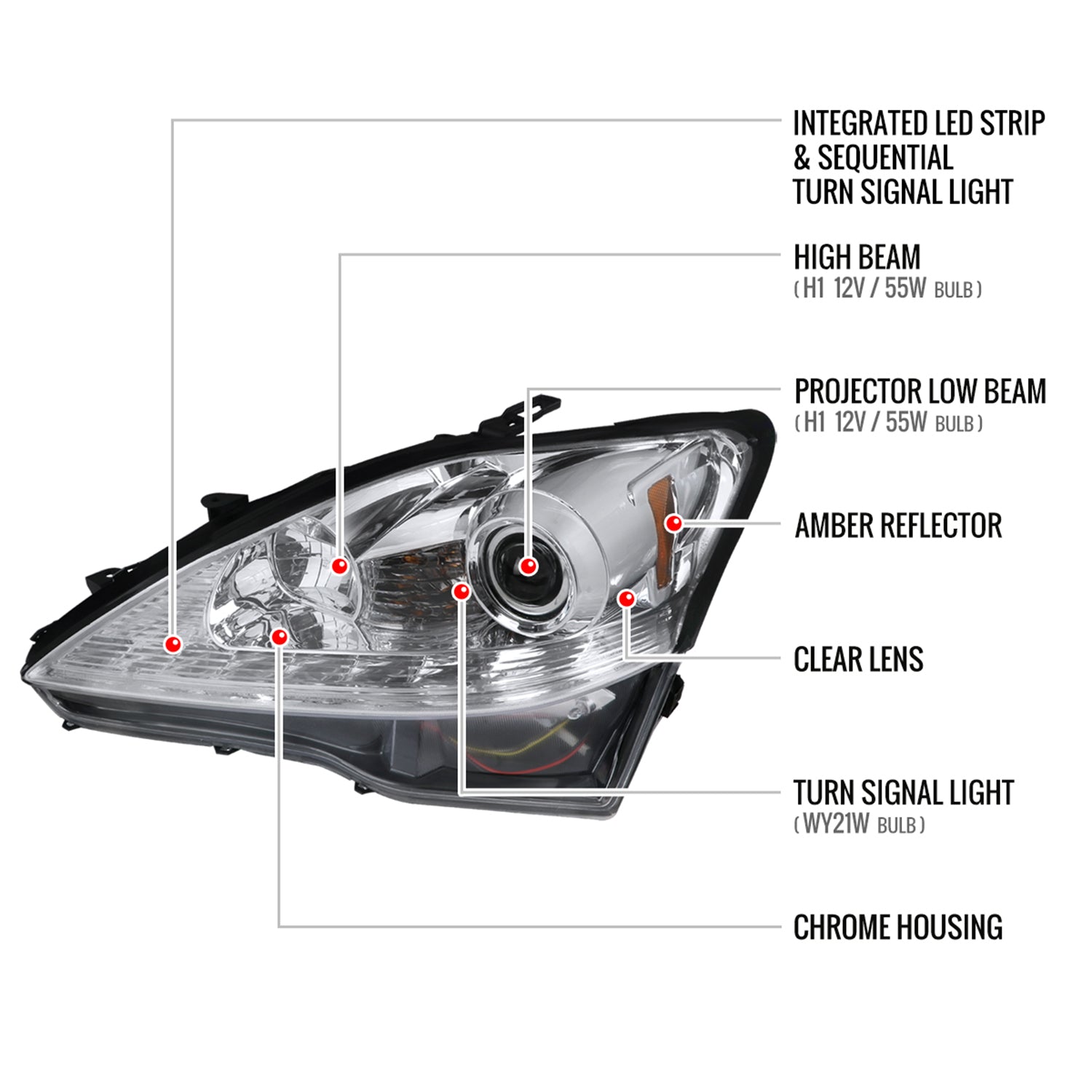 INTEGRATED LED STRIP & SEQUENTIAL TURN SIGNAL LIGHT

HIGH BEAM
( H1 12V / 55W BULB )

PROJECTOR LOW BEAM
( H1 12V / 55W BULB )

AMBER REFLECTOR

CLEAR LENS

TURN SIGNAL LIGHT
( WY21W BULB )

CHROME HOUSING