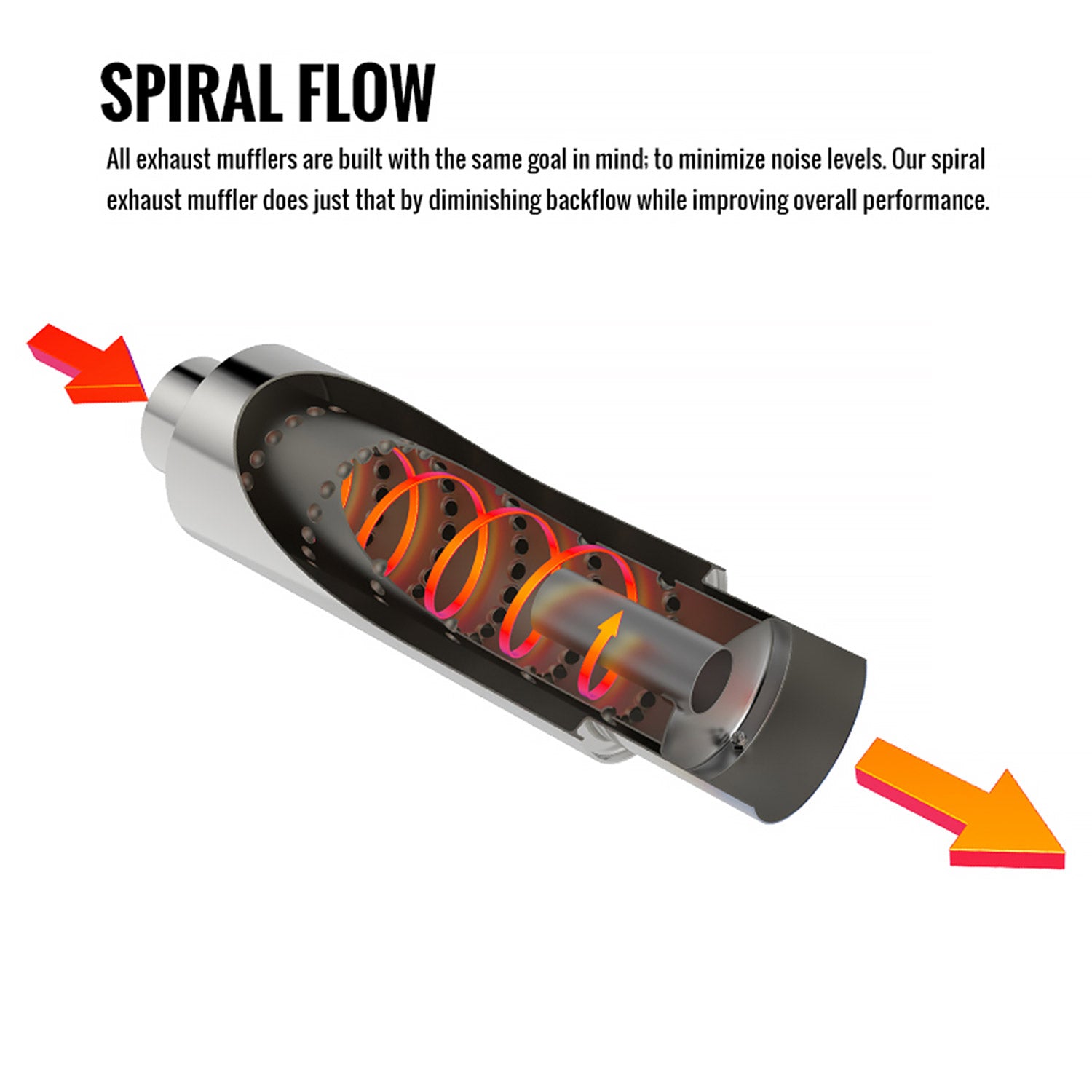 SPIRAL FLOW

All exhaust mufflers are built with the same goal in mind; to minimize noise levels. Our spiral exhaust muffler does just that by diminishing backflow while improving overall performance.