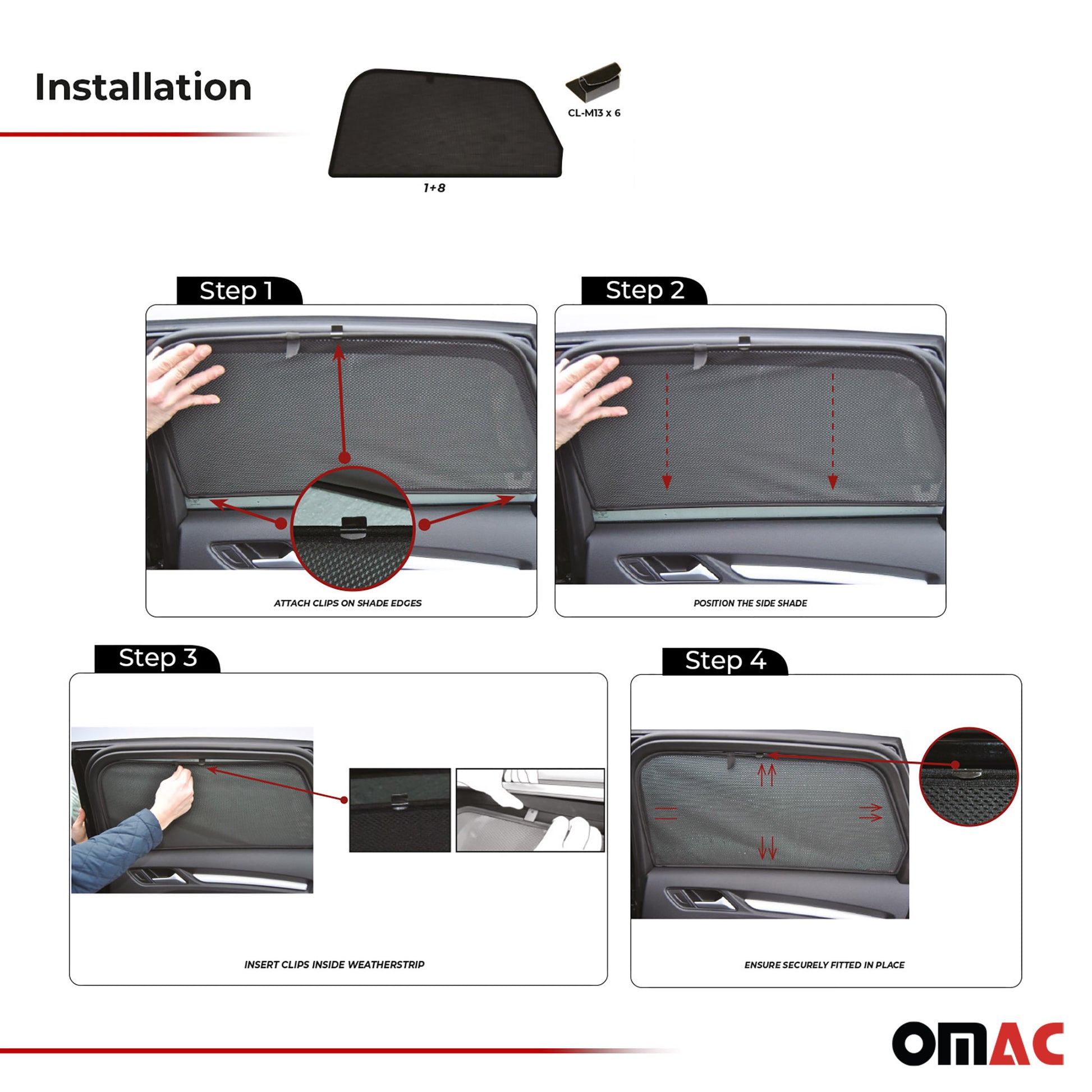 Installation

CL-M13 x 6

1+8

Step 1

ATTACH CLIPS ON SHADE EDGES

Step 2

POSITION THE SIDE SHADE

Step 3

INSERT CLIPS INSIDE WEATHERSTRIP

Step 4

ENSURE SECURELY FITTED IN PLACE

OMAC