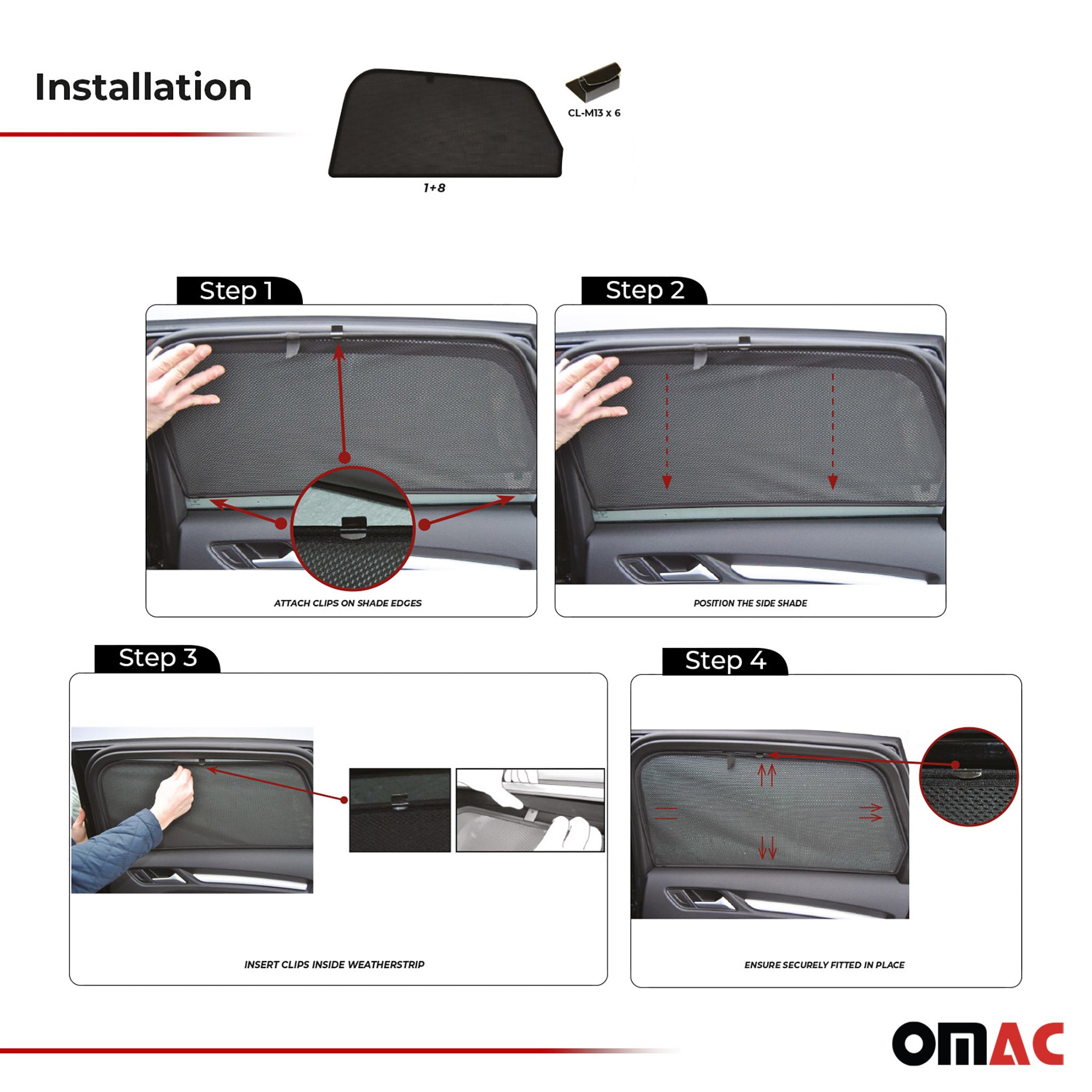 Installation

CL-M13 x 6

1+8

Step 1

ATTACH CLIPS ON SHADE EDGES

Step 2

POSITION THE SIDE SHADE

Step 3

INSERT CLIPS INSIDE WEATHERSTRIP

Step 4

ENSURE SECURELY FITTED IN PLACE

OMAC