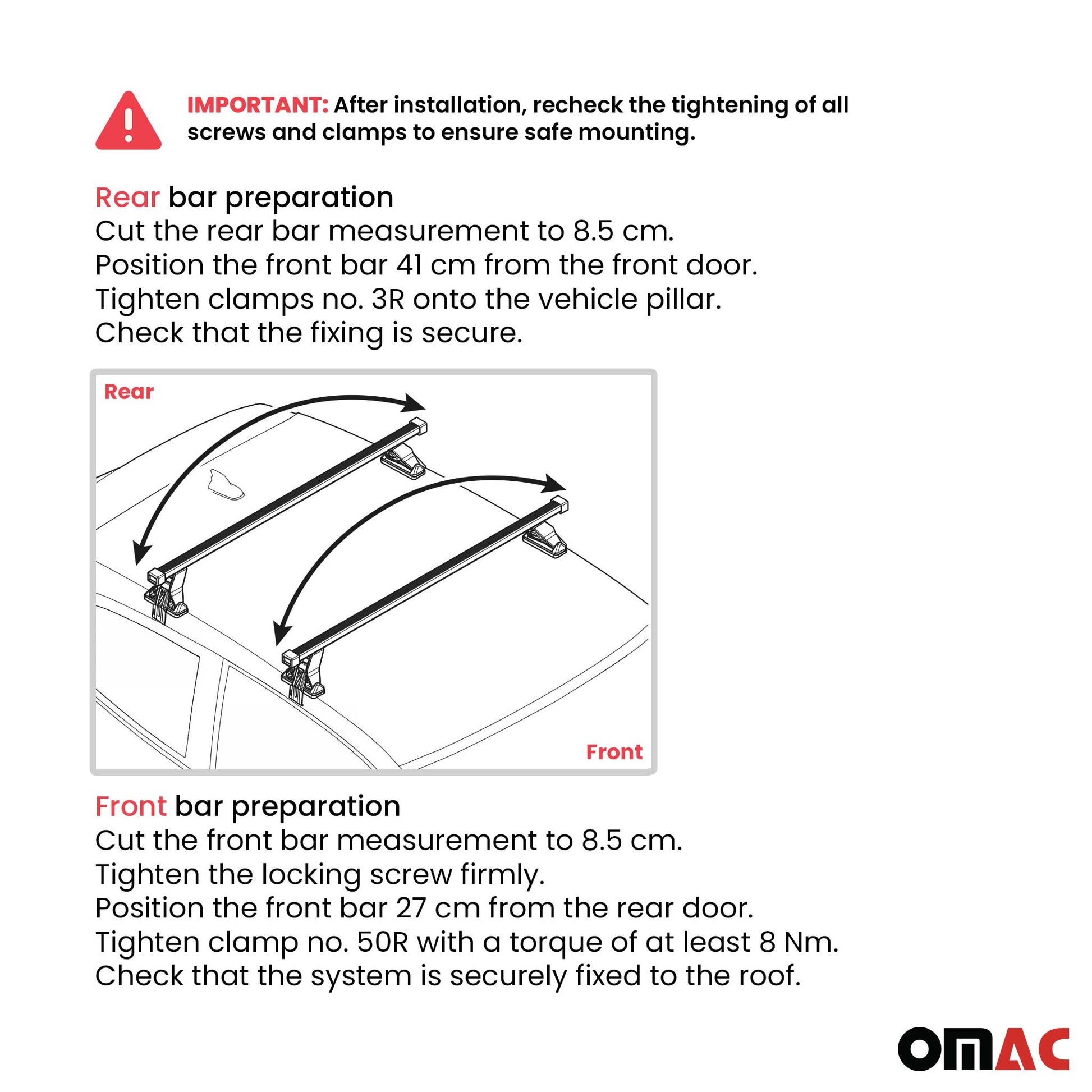 IMPORTANT: After installation, recheck the tightening of all screws and clamps to ensure safe mounting.

Rear bar preparation
Cut the rear bar measurement to 8.5 cm.
Position the front bar 41 cm from the front door.
Tighten clamps no. 3R onto the vehicle pillar.
Check that the fixing is secure.

Rear

Front

Front bar preparation
Cut the front bar measurement to 8.5 cm.
Tighten the locking screw firmly.
Position the front bar 27 cm from the rear door.
Tighten clamp no. 50R with a torque of at least 8 Nm.
Check that the system is securely fixed to the roof.

OMAC