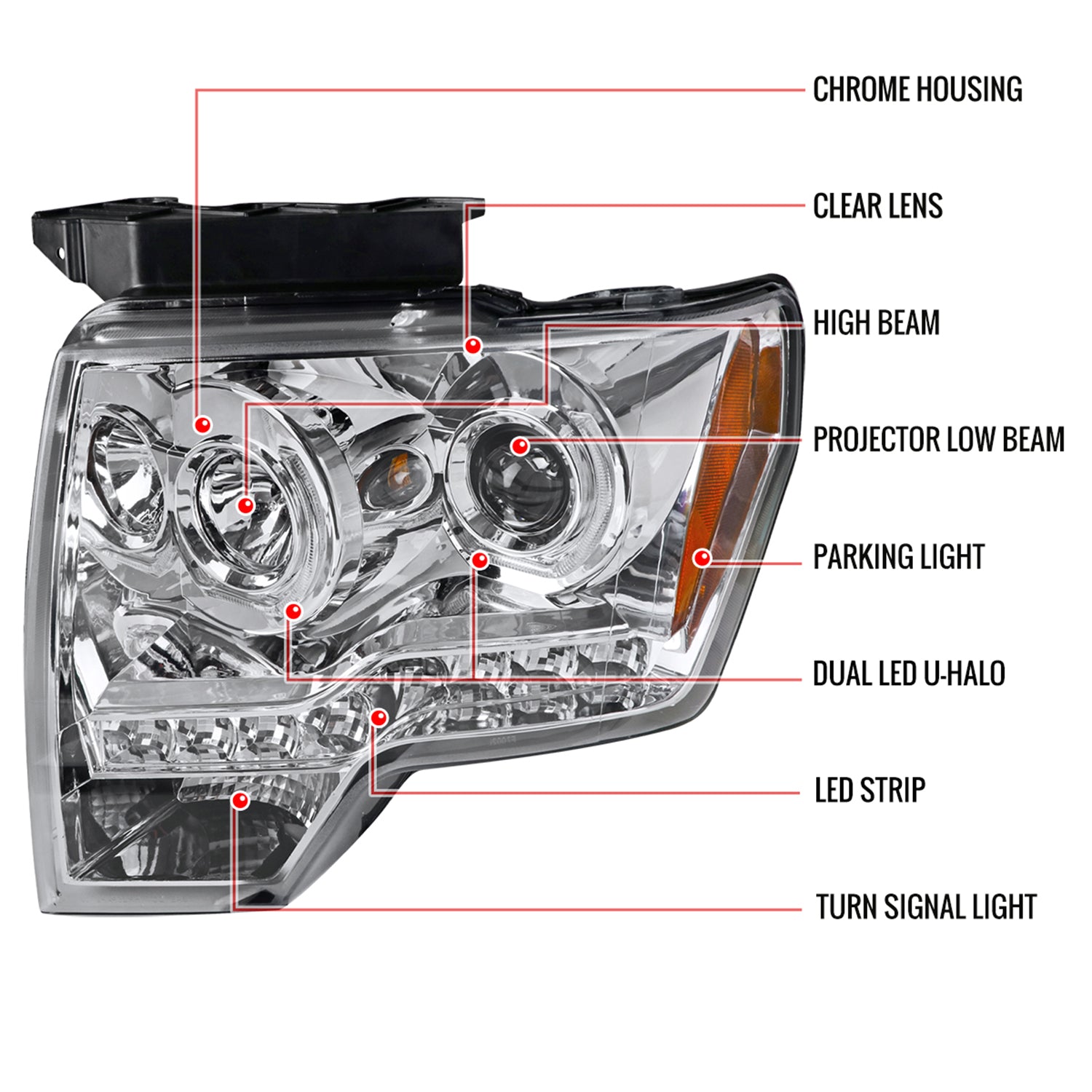 CHROME HOUSING

CLEAR LENS

HIGH BEAM

PROJECTOR LOW BEAM

PARKING LIGHT

DUAL LED U-HALO

LED STRIP

TURN SIGNAL LIGHT