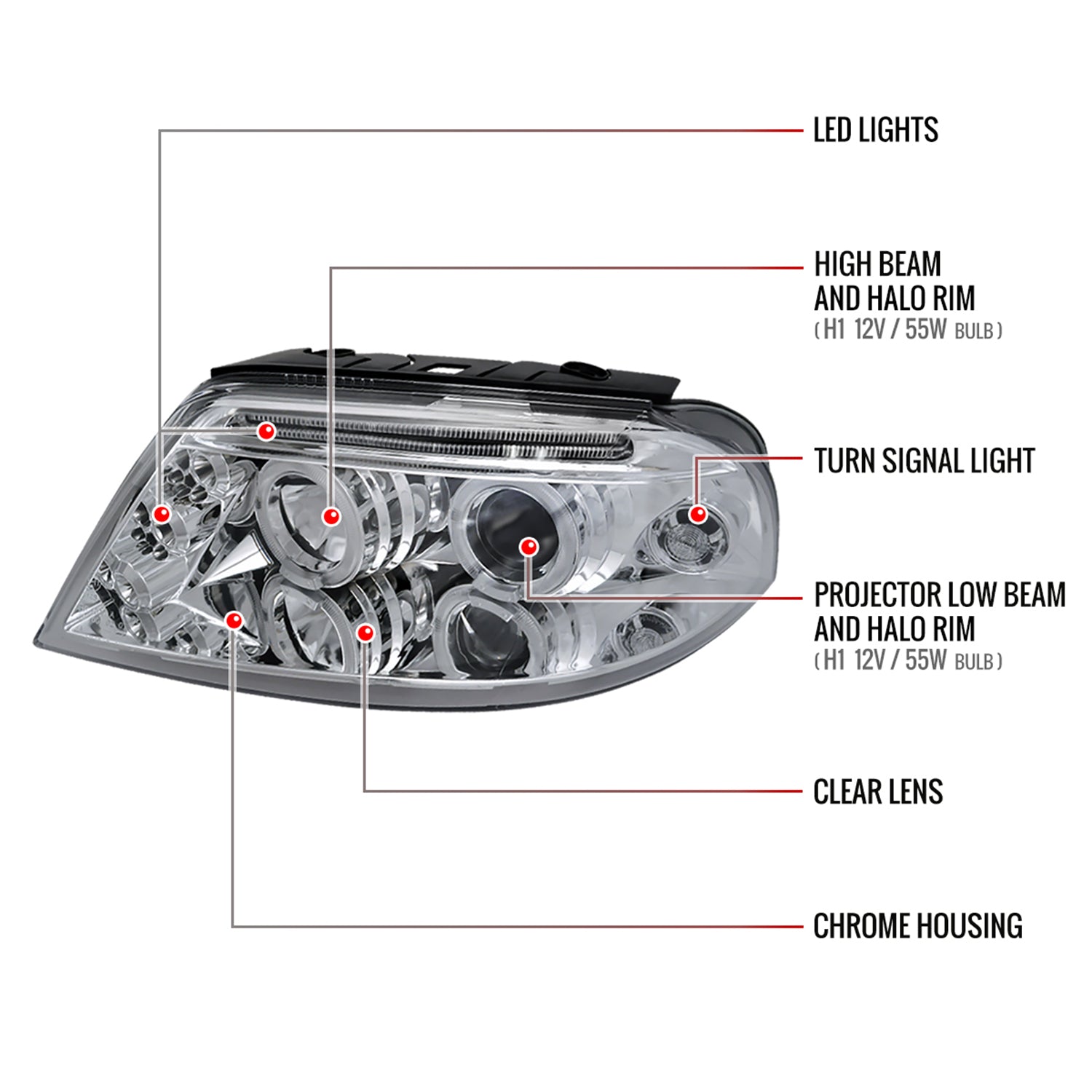 LED LIGHTS

HIGH BEAM
AND HALO RIM
( H1 12V / 55W BULB )

TURN SIGNAL LIGHT

PROJECTOR LOW BEAM
AND HALO RIM
( H1 12V / 55W BULB )

CLEAR LENS

CHROME HOUSING