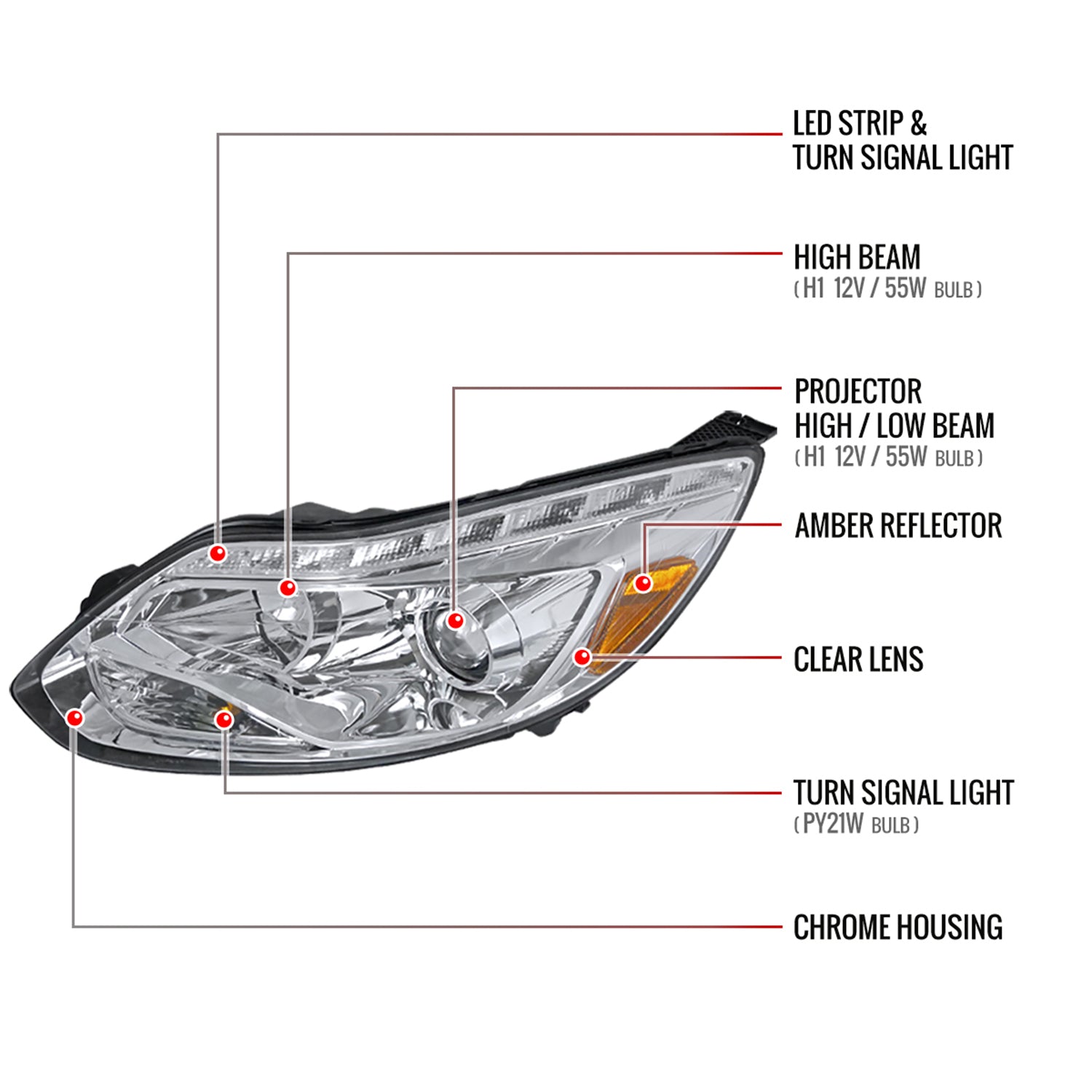 LED STRIP &
TURN SIGNAL LIGHT

HIGH BEAM
( H1 12V / 55W BULB )

PROJECTOR
HIGH / LOW BEAM
( H1 12V / 55W BULB )

AMBER REFLECTOR

CLEAR LENS

TURN SIGNAL LIGHT
( PY21W BULB )

CHROME HOUSING