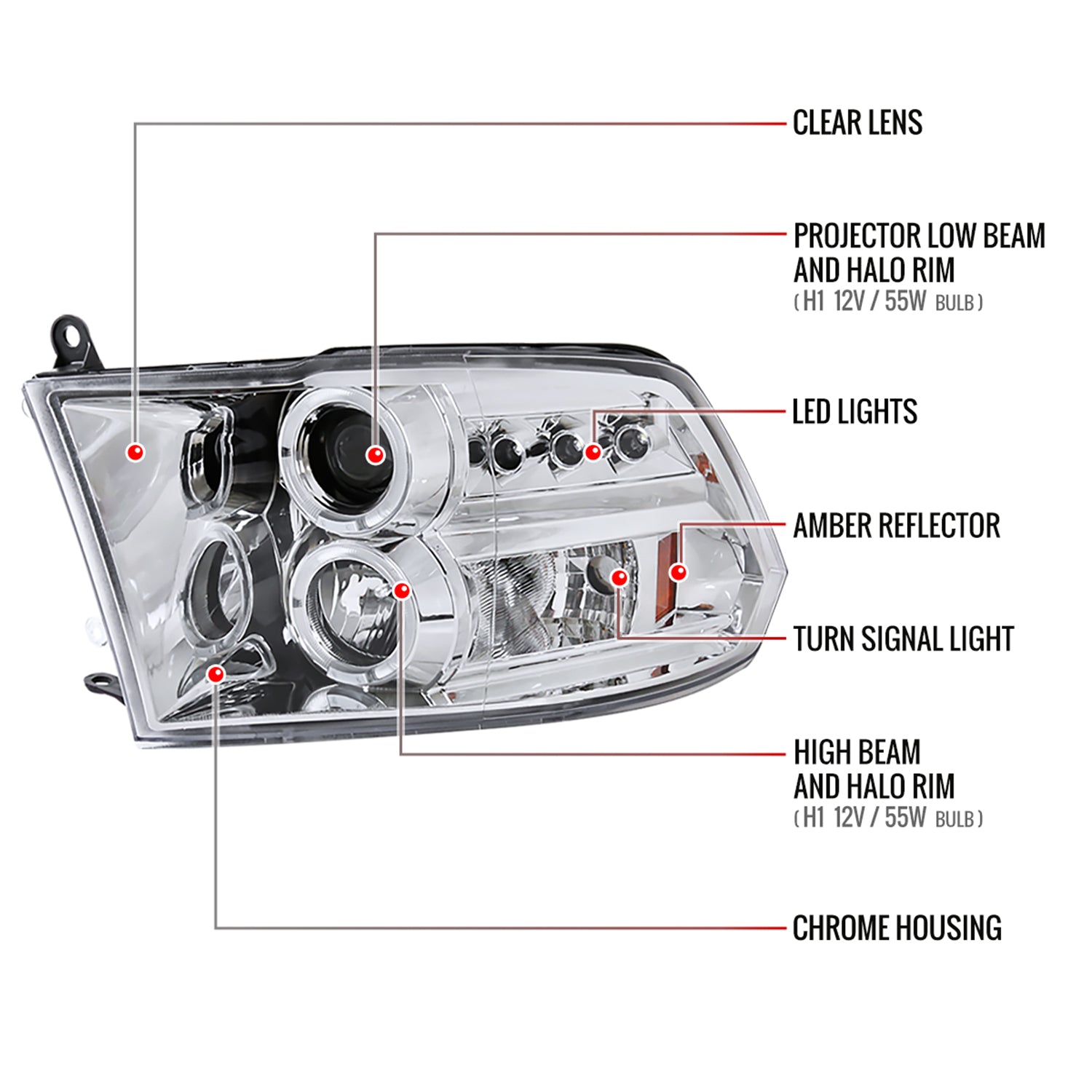 CLEAR LENS

PROJECTOR LOW BEAM AND HALO RIM
( H1 12V / 55W BULB )

LED LIGHTS

AMBER REFLECTOR

TURN SIGNAL LIGHT

HIGH BEAM AND HALO RIM
( H1 12V / 55W BULB )

CHROME HOUSING