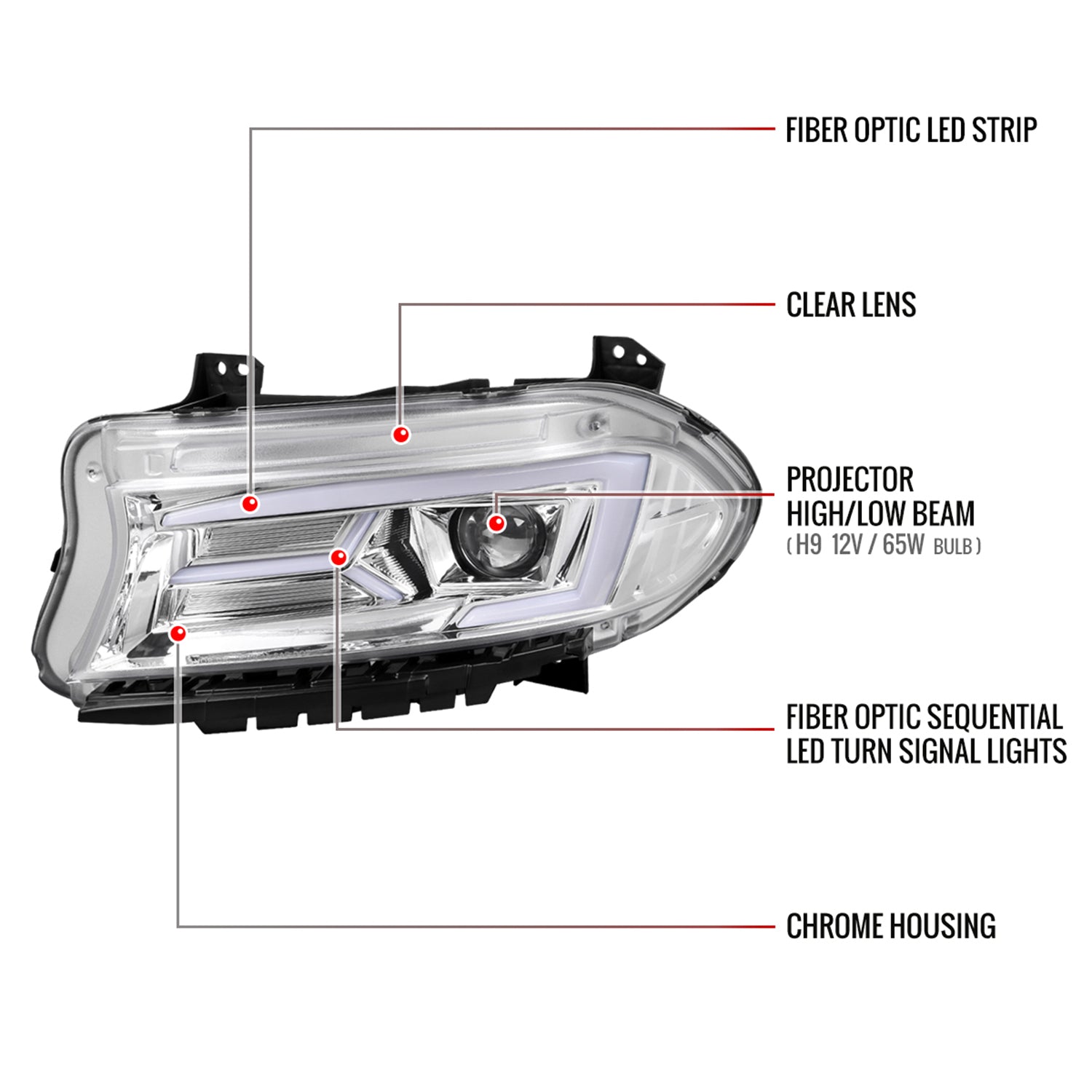 FIBER OPTIC LED STRIP

CLEAR LENS

PROJECTOR
HIGH/LOW BEAM
( H9 12V / 65W BULB )

FIBER OPTIC SEQUENTIAL
LED TURN SIGNAL LIGHTS

CHROME HOUSING