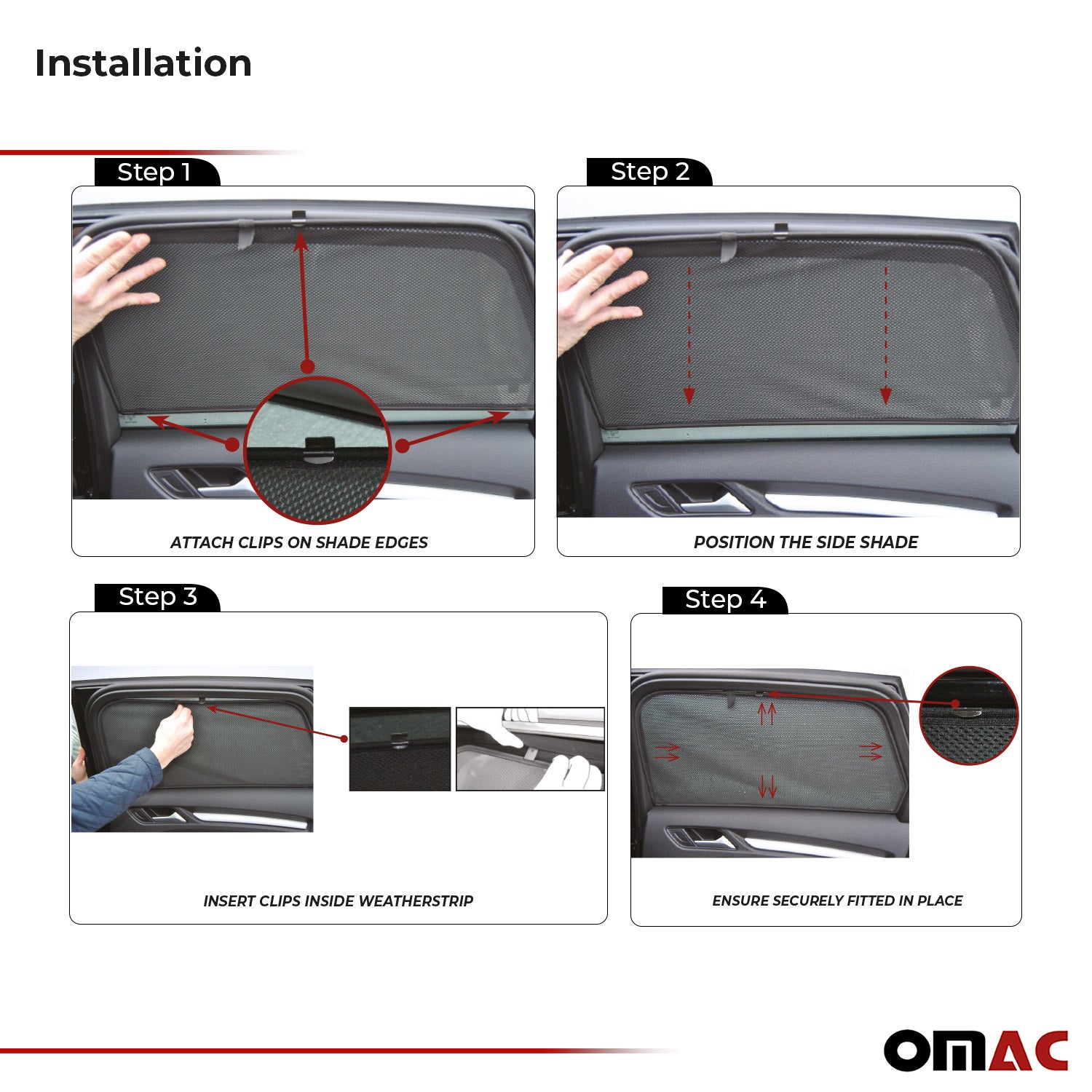 Installation

Step 1

ATTACH CLIPS ON SHADE EDGES

Step 2

POSITION THE SIDE SHADE

Step 3

INSERT CLIPS INSIDE WEATHERSTRIP

Step 4

ENSURE SECURELY FITTED IN PLACE

OMAC