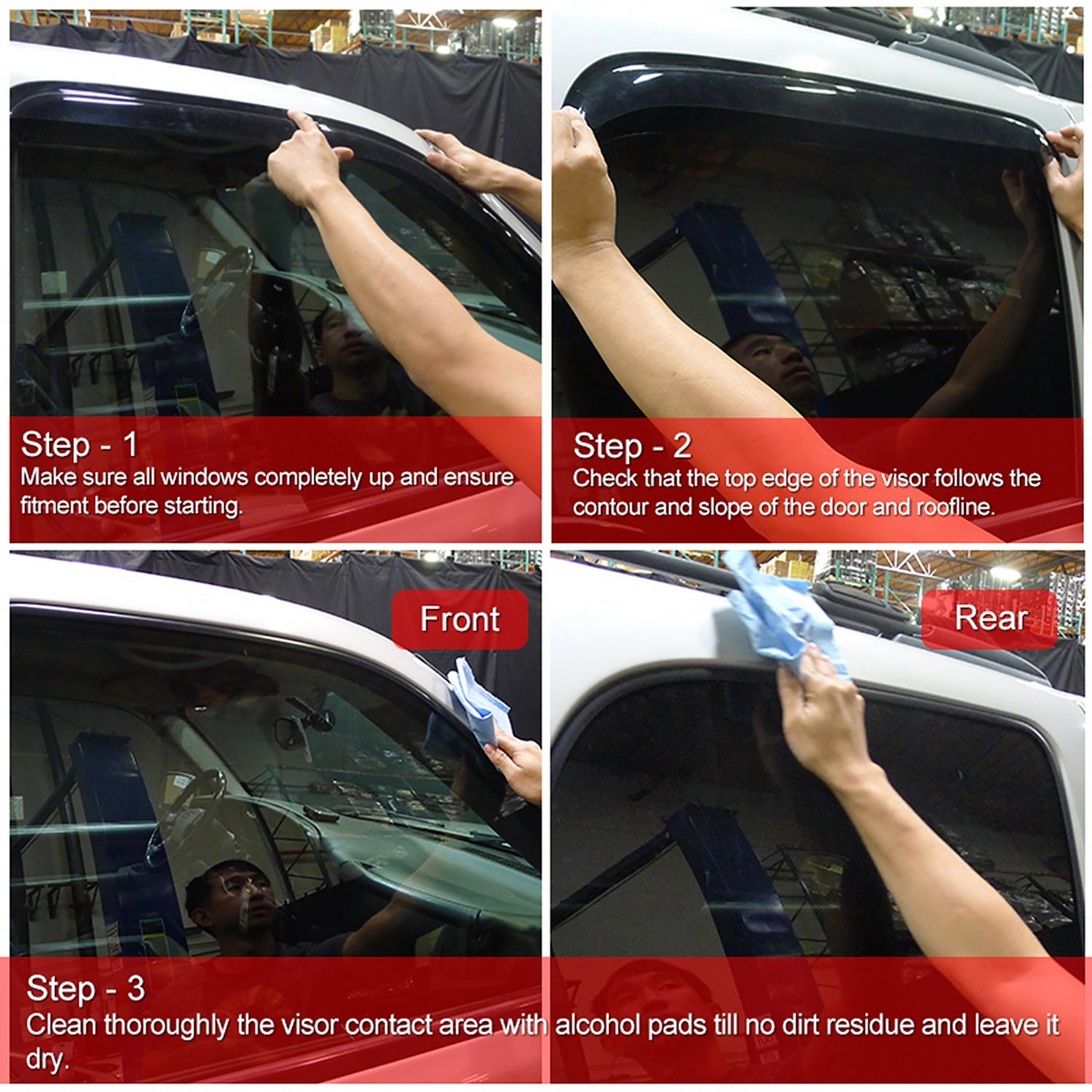 Step - 1
Make sure all windows completely up and ensure fitment before starting.

Step - 2
Check that the top edge of the visor follows the contour and slope of the door and roofline.

Front

Rear

Step - 3
Clean thoroughly the visor contact area with alcohol pads till no dirt residue and leave it dry.