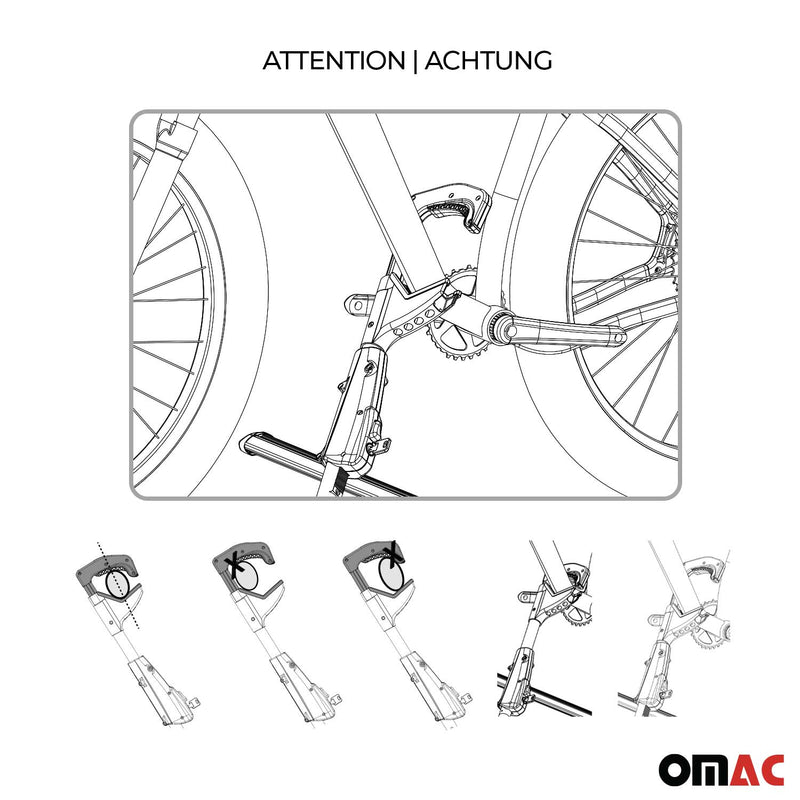 ATTENTION | ACHTUNG

OMAC