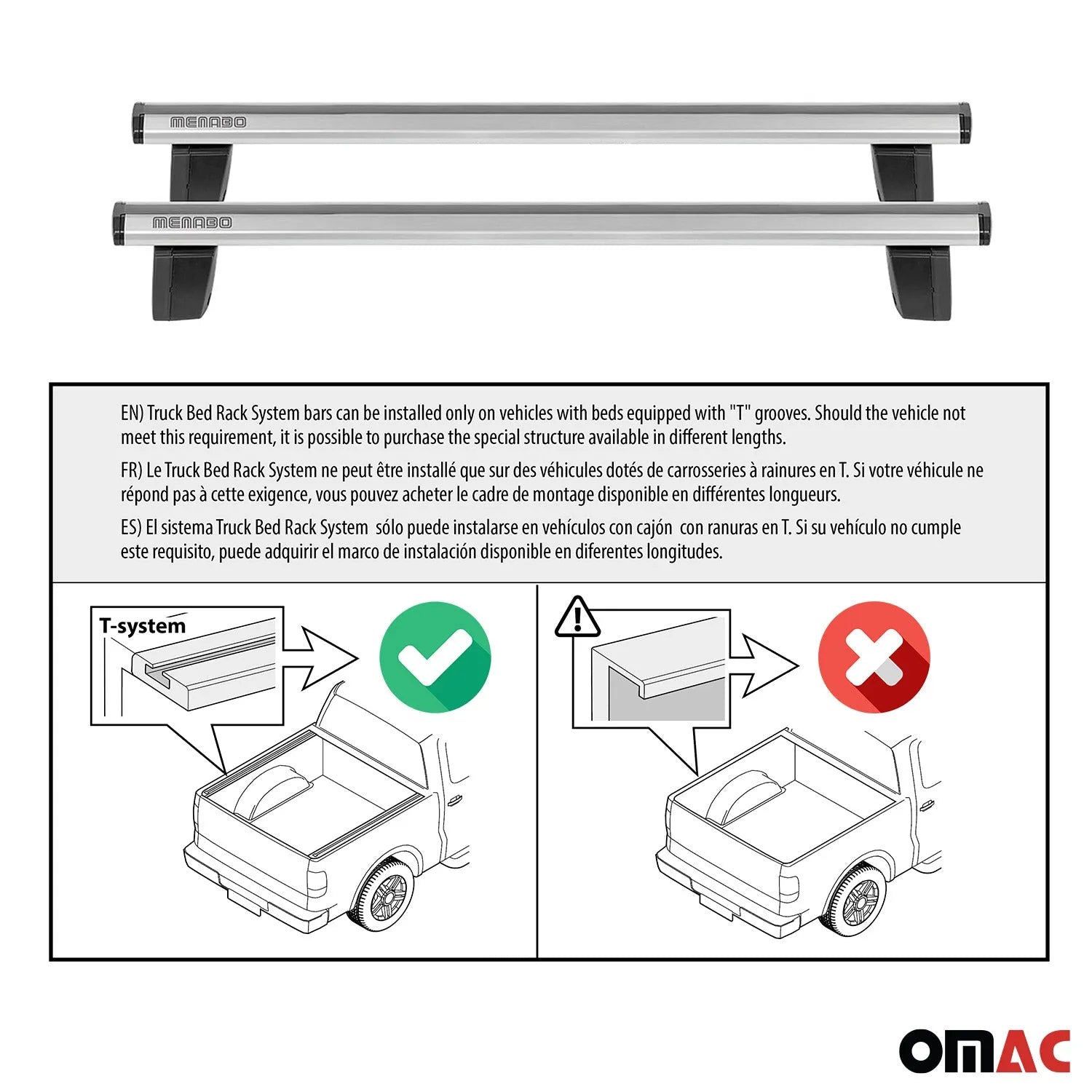 MENABO

MENABO

EN) Truck Bed Rack System bars can be installed only on vehicles with beds equipped with "T" grooves. Should the vehicle not meet this requirement, it is possible to purchase the special structure available in different lengths.

FR) Le Truck Bed Rack System ne peut être installé que sur des véhicules dotés de carrosseries à rainures en T. Si votre véhicule ne répond pas à cette exigence, vous pouvez acheter le cadre de montage disponible en différentes longueurs.

ES) El sistema Truck Bed Rack System sólo puede instalarse en vehículos con cajón con ranuras en T. Si su vehículo no cumple este requisito, puede adquirir el marco de instalación disponible en diferentes longitudes.

T-system

OMAC