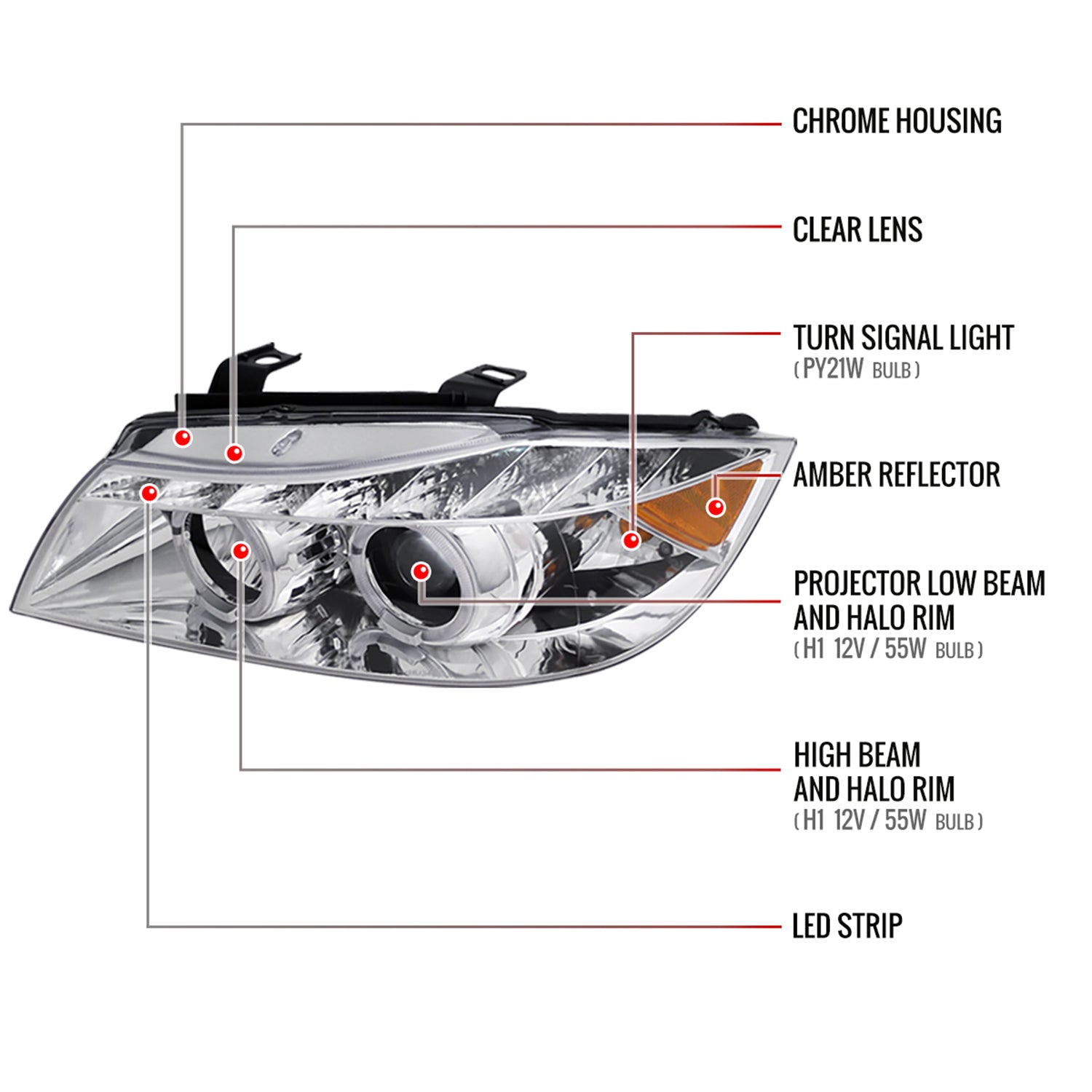 CHROME HOUSING

CLEAR LENS

TURN SIGNAL LIGHT
( PY21W BULB )

AMBER REFLECTOR

PROJECTOR LOW BEAM
AND HALO RIM
( H1 12V / 55W BULB )

HIGH BEAM
AND HALO RIM
( H1 12V / 55W BULB )

LED STRIP