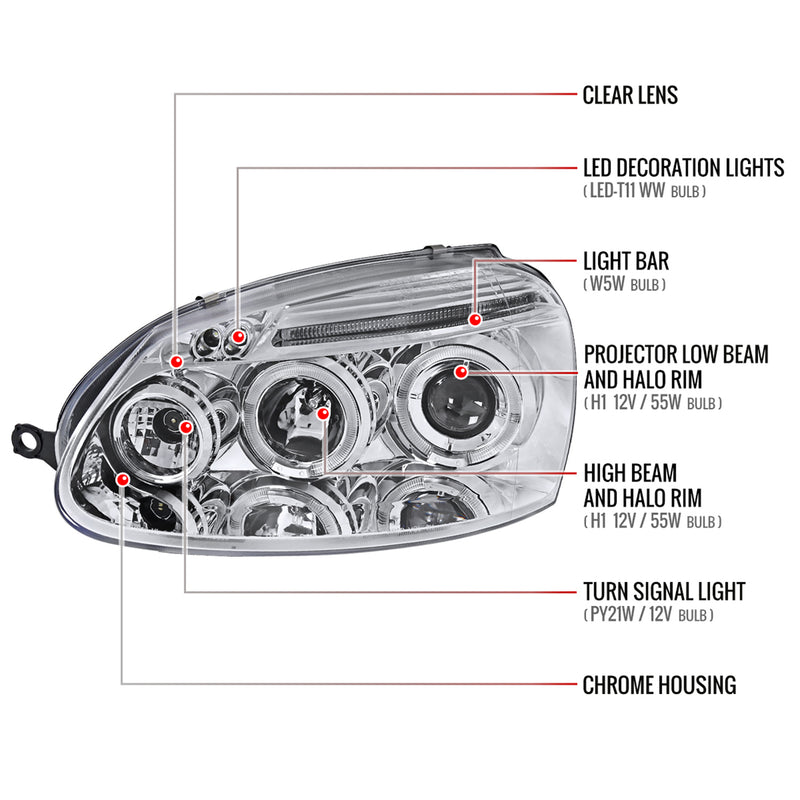 CLEAR LENS

LED DECORATION LIGHTS
( LED-T11 WW BULB )

LIGHT BAR
( W5W BULB )

PROJECTOR LOW BEAM AND HALO RIM
( H1 12V / 55W BULB )

HIGH BEAM AND HALO RIM
( H1 12V / 55W BULB )

TURN SIGNAL LIGHT
( PY21W / 12V BULB )

CHROME HOUSING