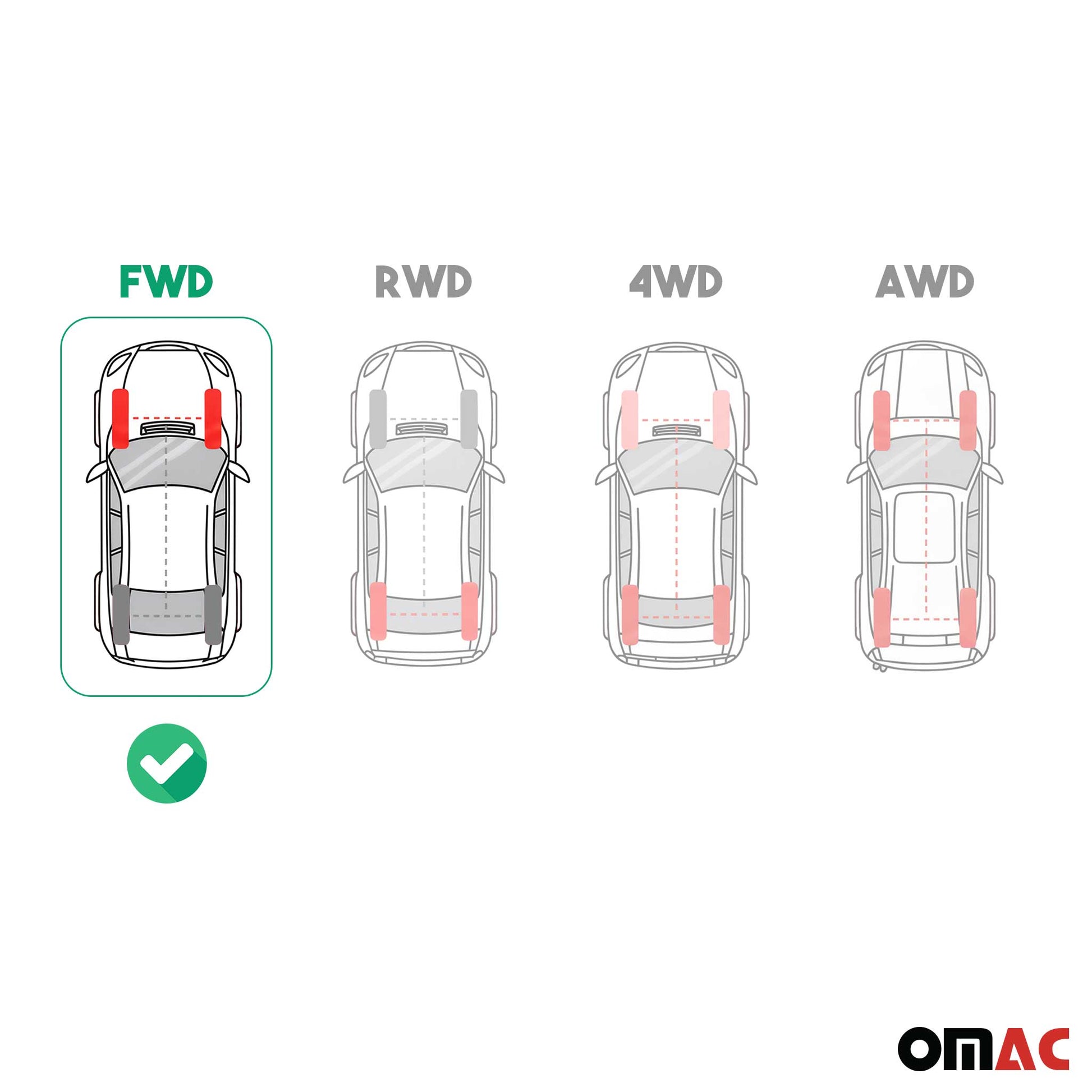 FWD

RWD

4WD

AWD

OMAC