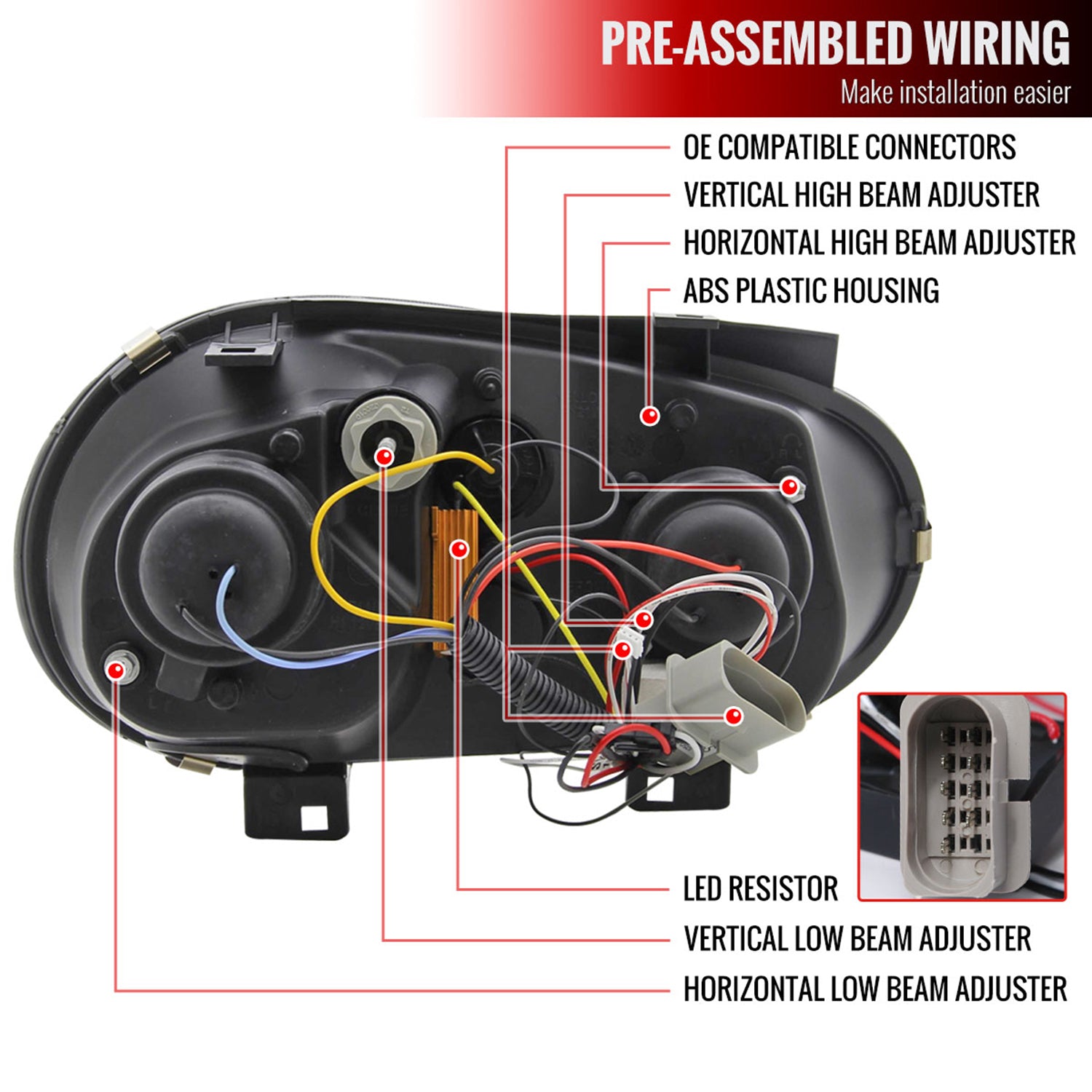 PRE-ASSEMBLED WIRING
Make installation easier

OE COMPATIBLE CONNECTORS
VERTICAL HIGH BEAM ADJUSTER
HORIZONTAL HIGH BEAM ADJUSTER
ABS PLASTIC HOUSING

LED RESISTOR
VERTICAL LOW BEAM ADJUSTER
HORIZONTAL LOW BEAM ADJUSTER