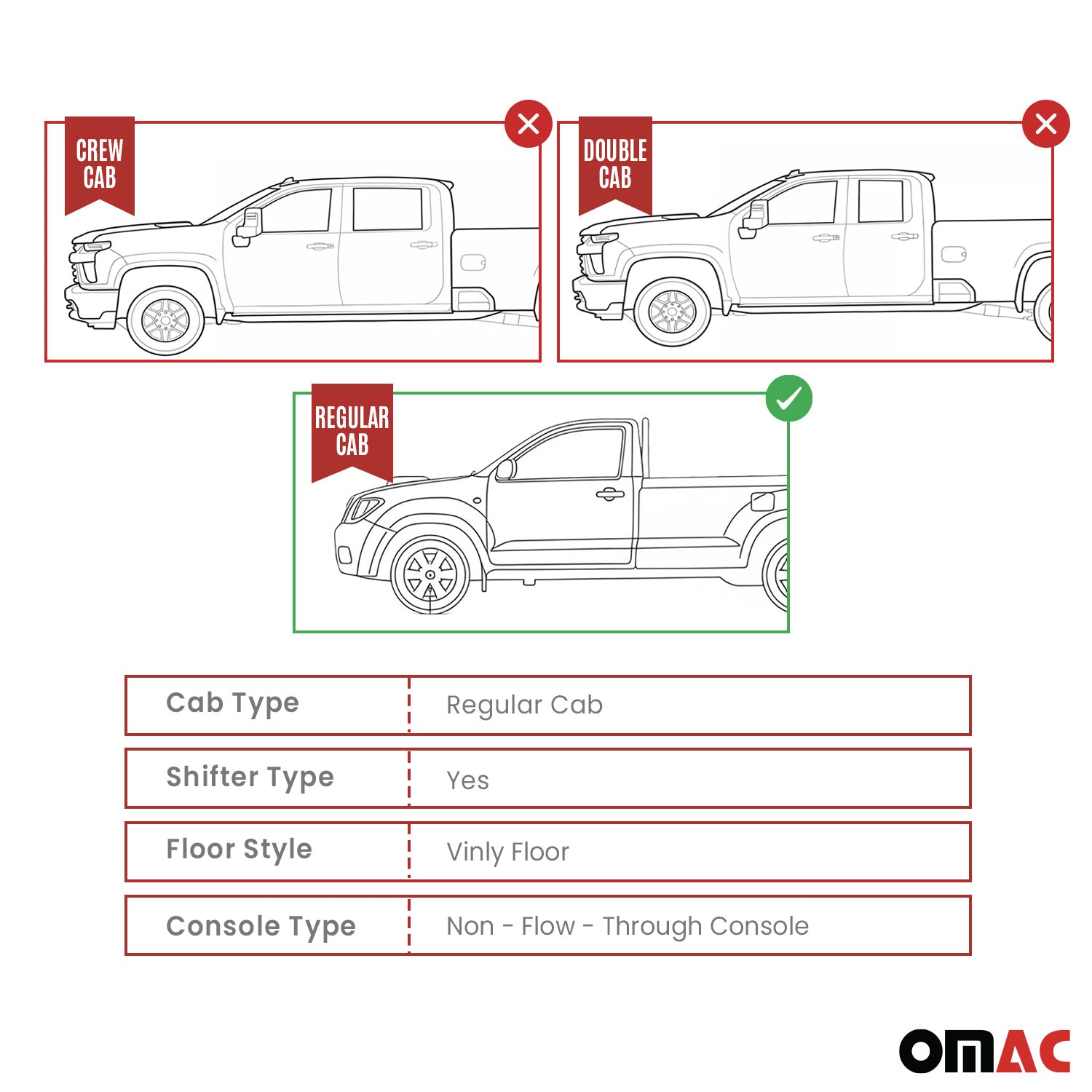 CREW CAB

DOUBLE CAB

REGULAR CAB

| Cab Type | Regular Cab |
|---|---|
| Shifter Type | Yes |
| Floor Style | Vinly Floor |
| Console Type | Non - Flow - Through Console |

OMAC