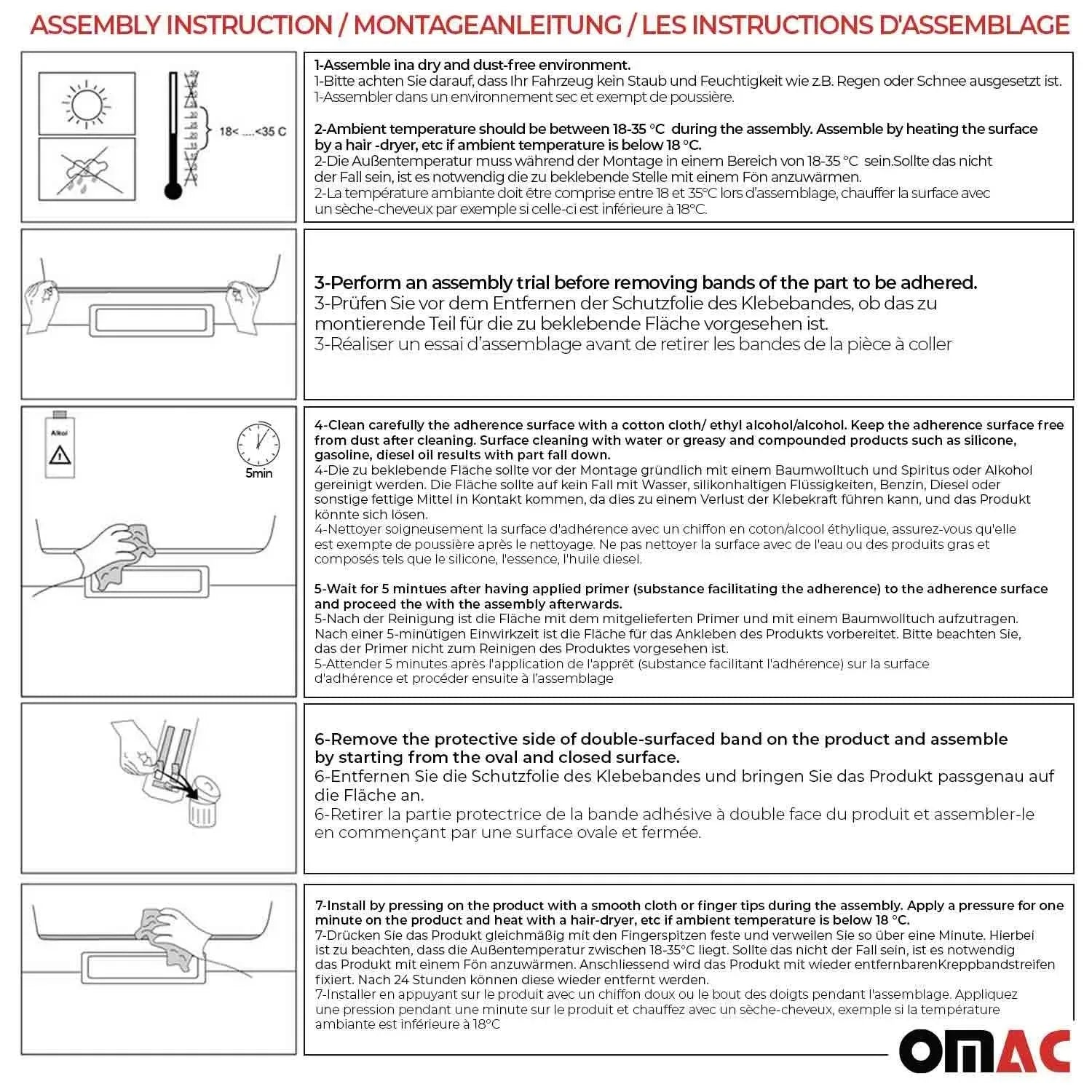 ASSEMBLY INSTRUCTION / MONTAGEANLEITUNG / LES INSTRUCTIONS D'ASSEMBLAGE

18< ....<35 C

1-Assemble ina dry and dust-free environment.
1-Bitte achten Sie darauf, dass Ihr Fahrzeug kein Staub und Feuchtigkeit wie z.B. Regen oder Schnee ausgesetzt ist.
1-Assembler dans un environnement sec et exempt de poussière.

2-Ambient temperature should be between 18-35 °C during the assembly. Assemble by heating the surface by a hair -dryer, etc if ambient temperature is below 18 °C.
2-Die Außentemperatur muss während der Montage in einem Bereich von 18-35 °C sein.Sollte das nicht der Fall sein, ist es notwendig die zu beklebende Stelle mit einem Fön anzuwärmen.
2-La température ambiante doit être comprise entre 18 et 35°C lors d'assemblage, chauffer la surface avec un sèche-cheveux par exemple si celle-ci est inférieure à 18°C.

3-Perform an assembly trial before removing bands of the part to be adhered.
3-Prüfen Sie vor dem Entfernen der Schutzfolie des Klebebandes, ob das zu montierende Teil für die zu beklebende Fläche vorgesehen ist.
3-Réaliser un essai d'assemblage avant de retirer les bandes de la pièce à coller

Alkol

5min

4-Clean carefully the adherence surface with a cotton cloth/ ethyl alcohol/alcohol. Keep the adherence surface free from dust after cleaning. Surface cleaning with water or greasy and compounded products such as silicone, gasoline, diesel oil results with part fall down.
4-Die zu beklebende Fläche sollte vor der Montage gründlich mit einem Baumwolltuch und Spiritus oder Alkohol gereinigt werden. Die Fläche sollte auf kein Fall mit Wasser, silikonhaltigen Flüssigkeiten, Benzin, Diesel oder sonstige fettige Mittel in Kontakt kommen, da dies zu einem Verlust der Klebekraft führen kann, und das Produkt könnte sich lösen.
4-Nettoyer soigneusement la surface d'adhérence avec un chiffon en coton/alcool éthylique, assurez-vous qu'elle est exempte de poussière après le nettoyage. Ne pas nettoyer la surface avec de l'eau ou des produits gras et composés tels que le silicone, l'essence, l'huile diesel.

5-Wait for 5 mintues after having applied primer (substance facilitating the adherence) to the adherence surface and proceed the with the assembly afterwards.
5-Nach der Reinigung ist die Fläche mit dem mitgelieferten Primer und mit einem Baumwolltuch aufzutragen. Nach einer 5-minütigen Einwirkzeit ist die Fläche für das Ankleben des Produkts vorbereitet. Bitte beachten Sie, das der Primer nicht zum Reinigen des Produktes vorgesehen ist.
5-Attender 5 minutes après l'application de l'apprêt (substance facilitant l'adhérence) sur la surface d'adhérence et procéder ensuite à l'assemblage

6-Remove the protective side of double-surfaced band on the product and assemble by starting from the oval and closed surface.
6-Entfernen Sie die Schutzfolie des Klebebandes und bringen Sie das Produkt passgenau auf die Fläche an.
6-Retirer la partie protectrice de la bande adhésive à double face du produit et assembler-le en commençant par une surface ovale et fermée.

7-Install by pressing on the product with a smooth cloth or finger tips during the assembly. Apply a pressure for one minute on the product and heat with a hair-dryer, etc if ambient temperature is below 18 °C.
7-Drücken Sie das Produkt gleichmäßig mit den Fingerspitzen feste und verweilen Sie so über eine Minute. Hierbei ist zu beachten, dass die Außentemperatur zwischen 18-35°C liegt. Sollte das nicht der Fall sein, ist es notwendig das Produkt mit einem Fön anzuwärmen. Anschliessend wird das Produkt mit wieder entfernbarenKreppbandstreifen fixiert. Nach 24 Stunden können diese wieder entfernt werden.
7-Installer en appuyant sur le produit avec un chiffon doux ou le bout des doigts pendant l'assemblage. Appliquez une pression pendant une minute sur le produit et chauffez avec un sèche-cheveux, exemple si la température ambiante est inférieure à 18°C

OMAC